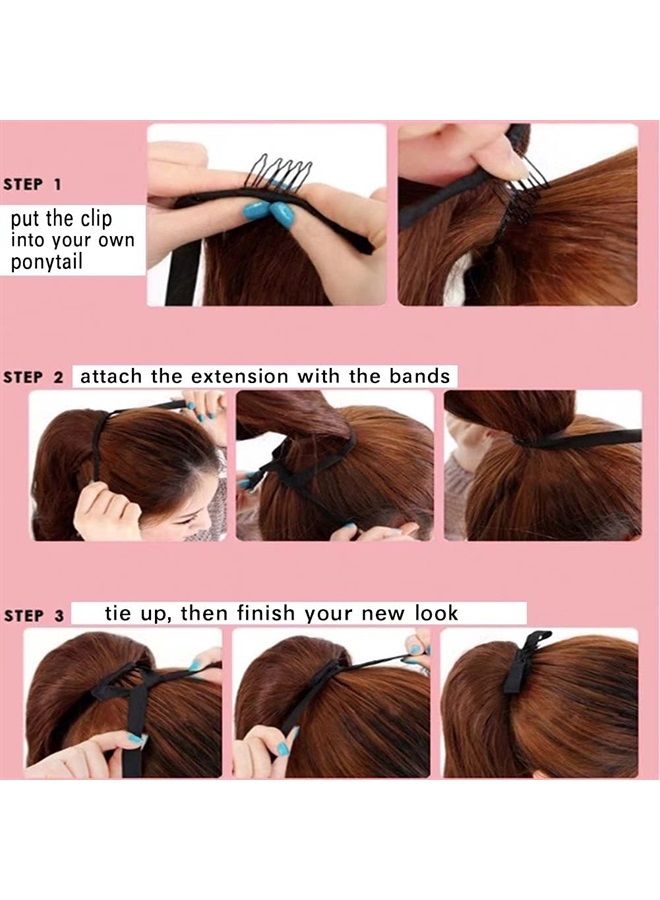 STEP 1
put the clip into your own ponytail

STEP 2 attach the extension with the bands

STEP 3 tie up, then finish your new look