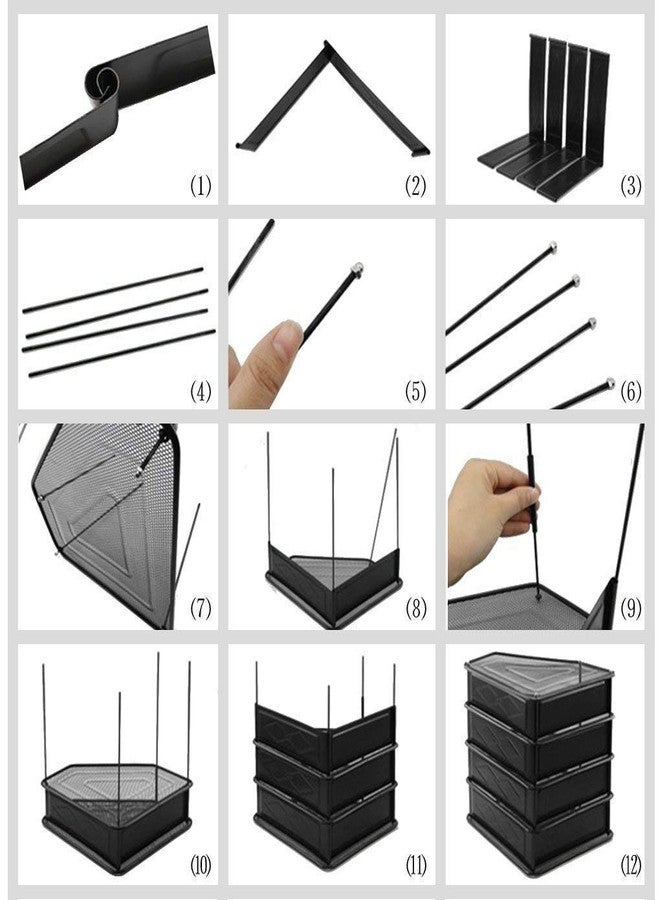 (1)

(2)

(3)

(4)

(5)

(6)

(7)

(8)

(9)

(10)

(11)

(12)