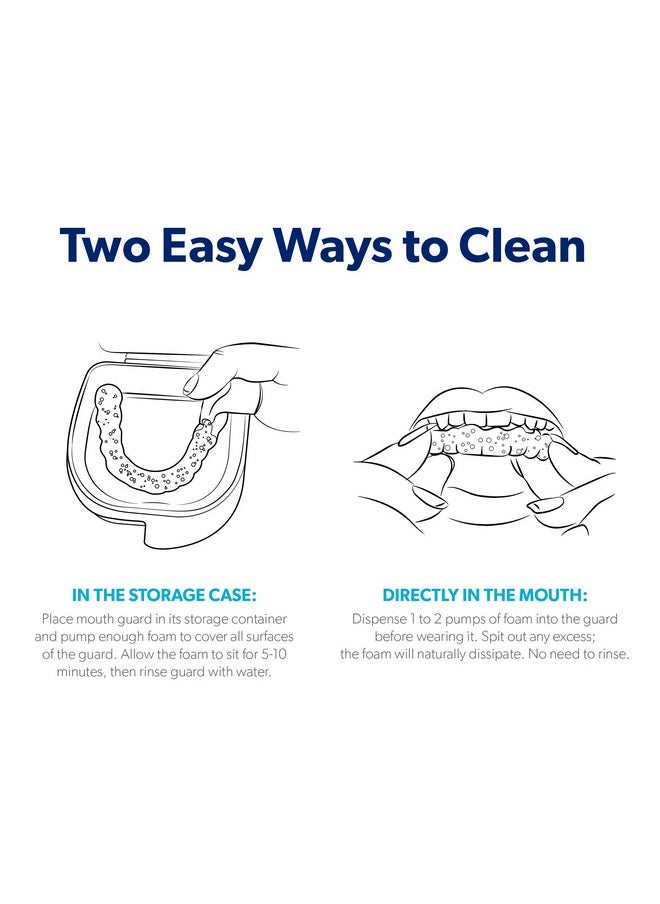 Two Easy Ways to Clean

IN THE STORAGE CASE:

Place mouth guard in its storage container and pump enough foam to cover all surfaces of the guard. Allow the foam to sit for 5-10 minutes, then rinse guard with water.

DIRECTLY IN THE MOUTH:

Dispense 1 to 2 pumps of foam into the guard before wearing it. Spit out any excess; the foam will naturally dissipate. No need to rinse.