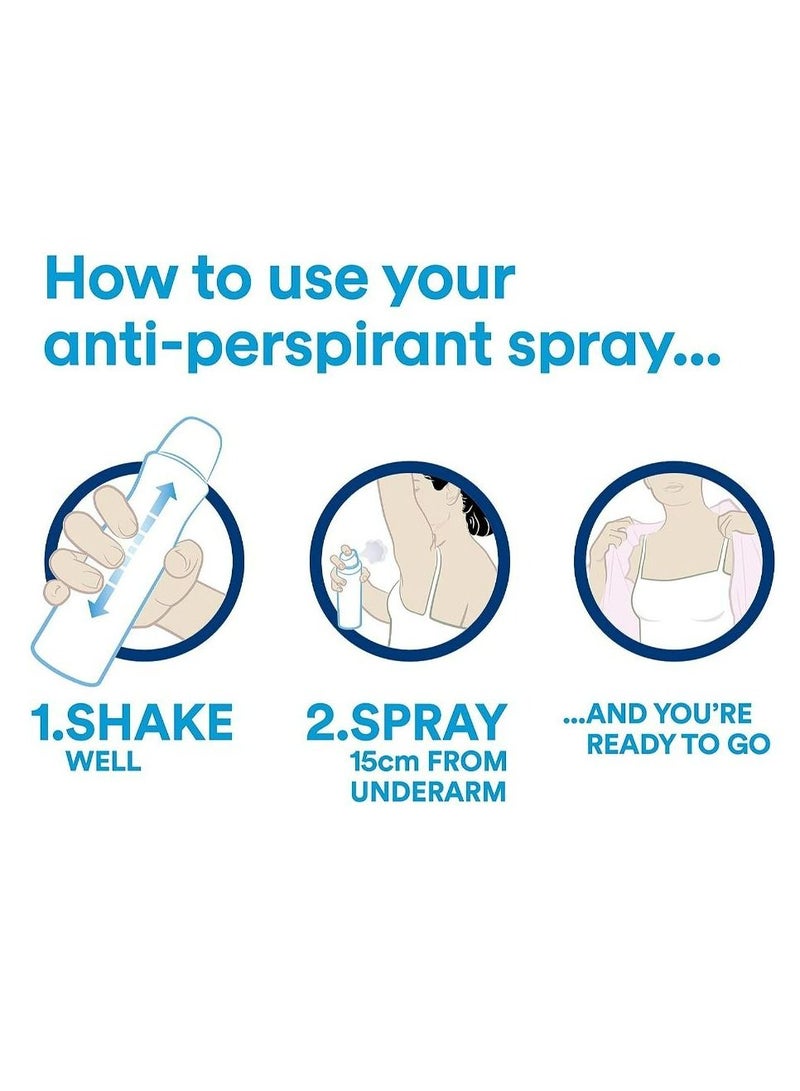 How to use your anti-perspirant spray...

1.SHAKE WELL

2.SPRAY 15cm FROM UNDERARM

...AND YOU'RE READY TO GO