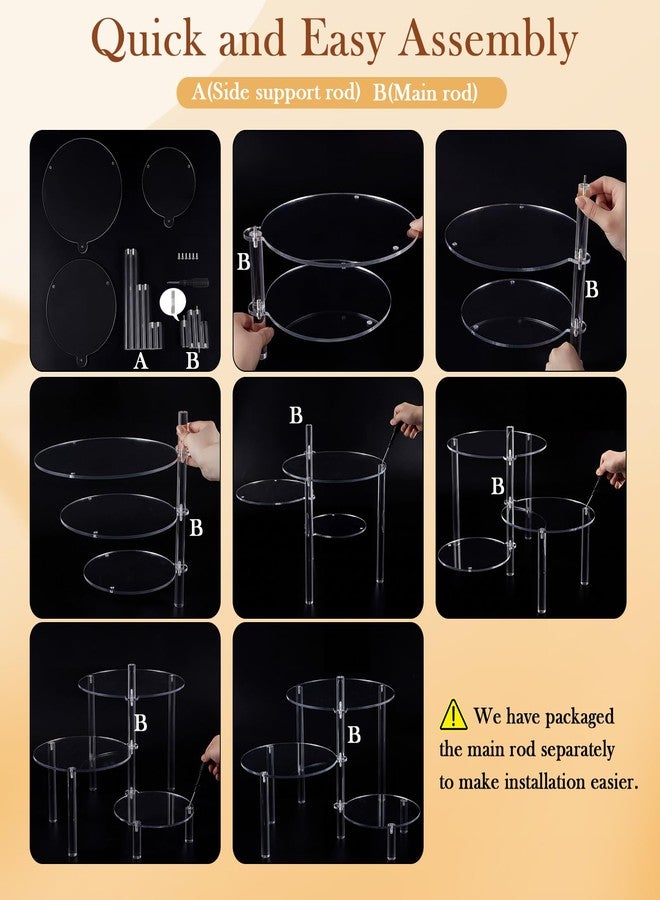 Quick and Easy Assembly

A(Side support rod) B(Main rod)

A B

B

B

B

B

B

B

B

We have packaged the main rod separately to make installation easier.