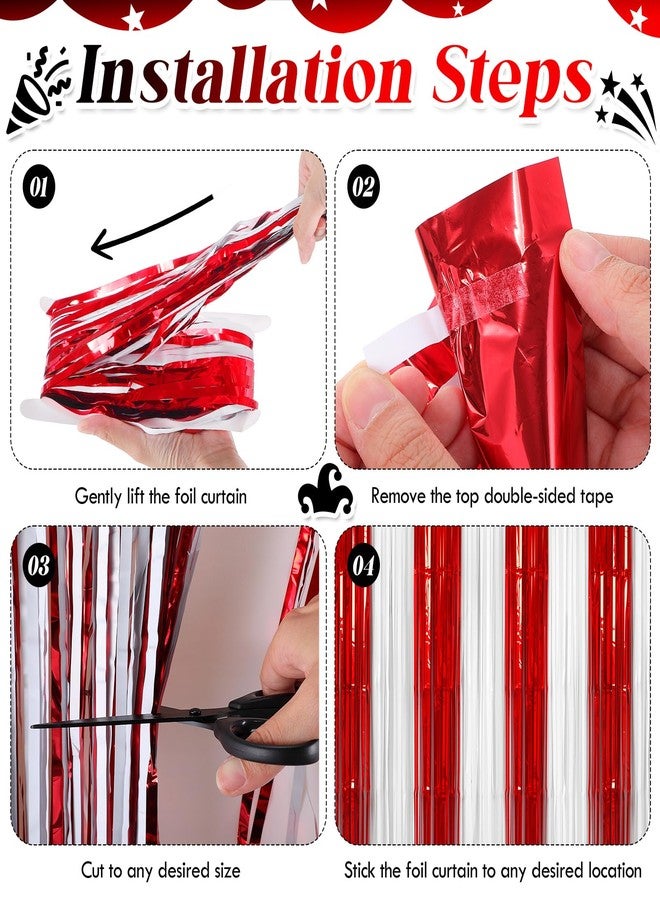 Installation Steps

01

02

Gently lift the foil curtain

Remove the top double-sided tape

03

04

Cut to any desired size

Stick the foil curtain to any desired location