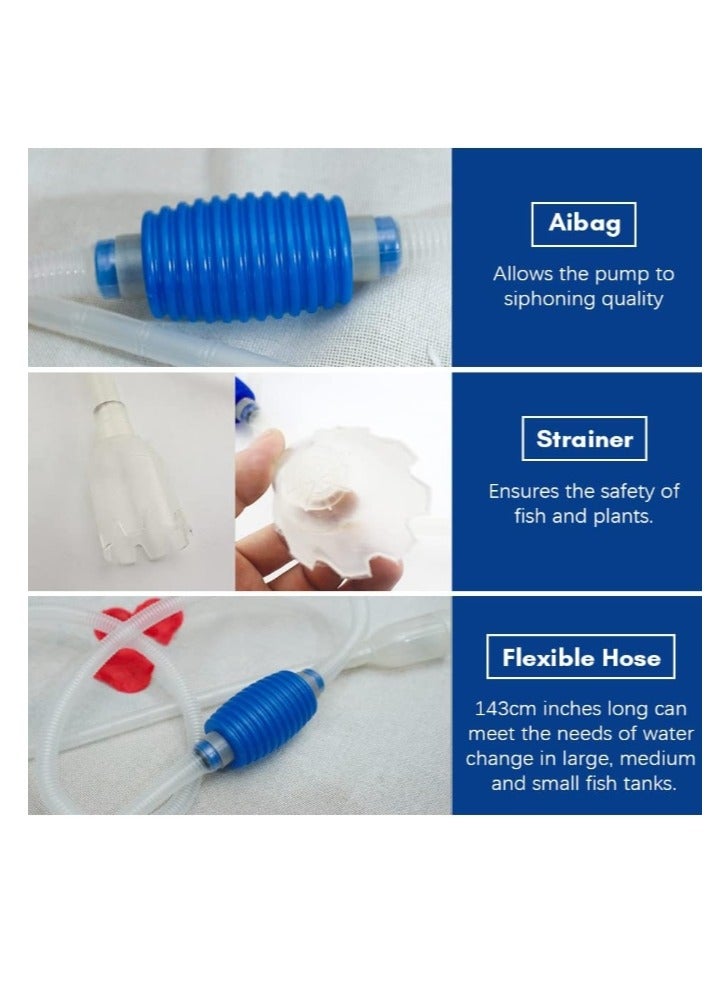 Aibag

Allows the pump to siphoning quality

Strainer

Ensures the safety of fish and plants.

Flexible Hose

143cm inches long can meet the needs of water change in large, medium and small fish tanks.