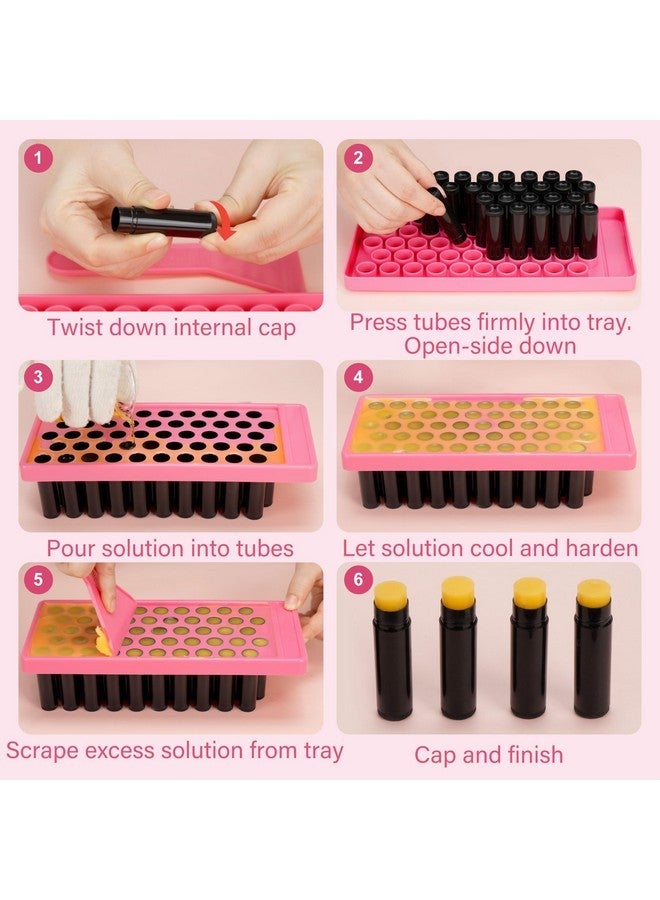 1
Twist down internal cap

2
Press tubes firmly into tray. Open-side down

3
Pour solution into tubes

4
Let solution cool and harden

5
Scrape excess solution from tray

6
Cap and finish