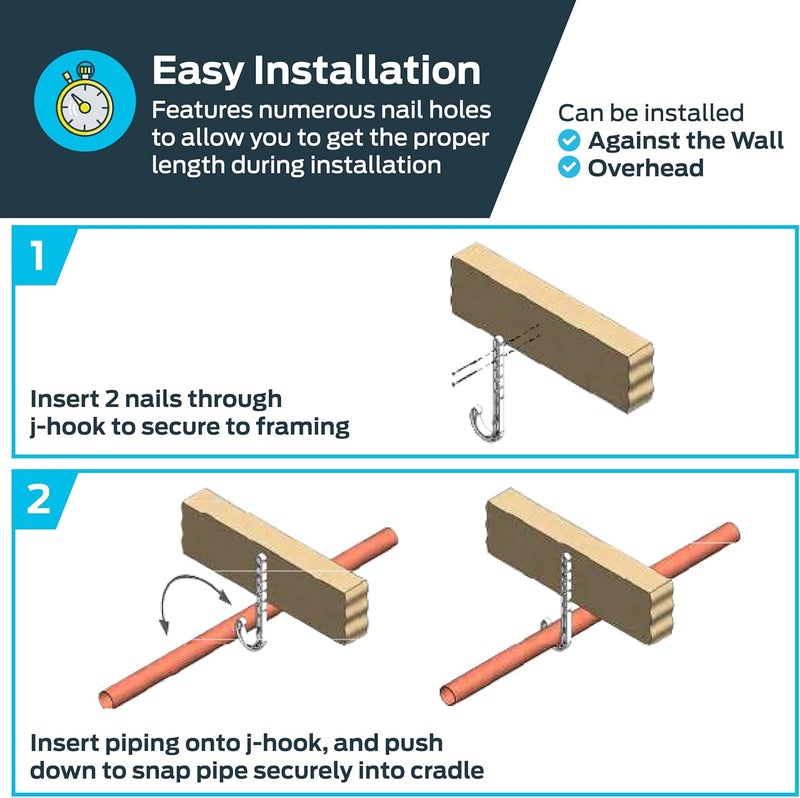 Easy Installation
Features numerous nail holes to allow you to get the proper length during installation

Can be installed
Against the Wall
Overhead

1

Insert 2 nails through j-hook to secure to framing

2

Insert piping onto j-hook, and push down to snap pipe securely into cradle