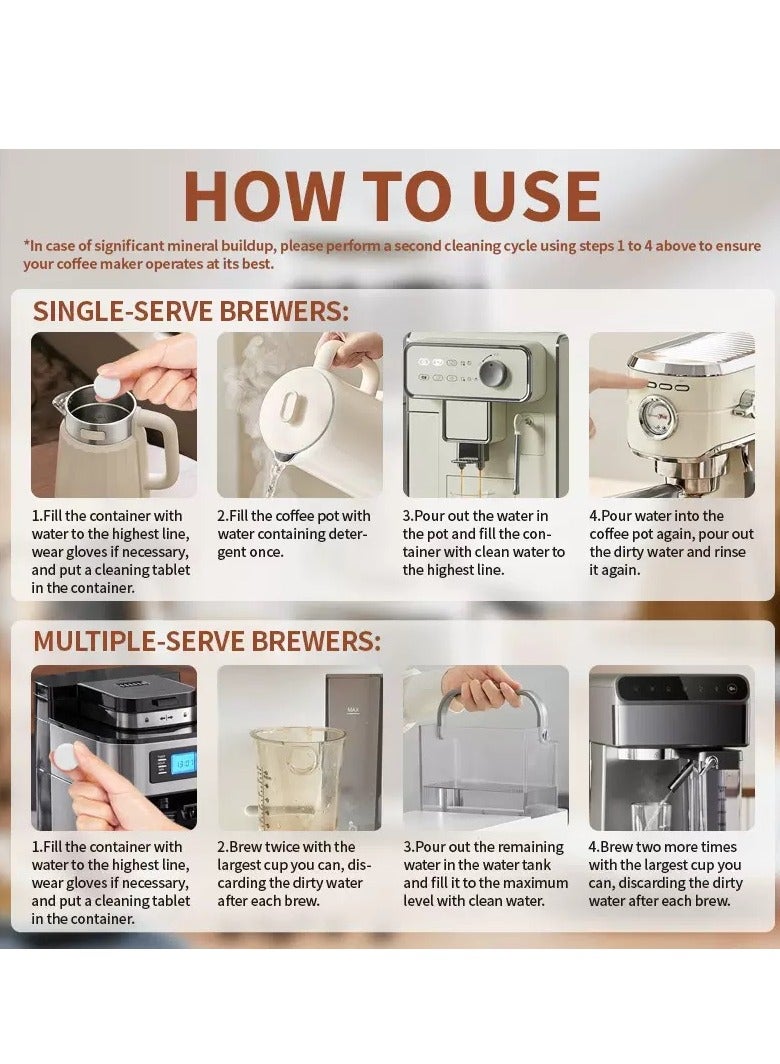 HOW TO USE

*In case of significant mineral buildup, please perform a second cleaning cycle using steps 1 to 4 above to ensure your coffee maker operates at its best.

SINGLE-SERVE BREWERS:

1.Fill the container with water to the highest line, wear gloves if necessary, and put a cleaning tablet in the container.

2.Fill the coffee pot with water containing detergent once.

3.Pour out the water in the pot and fill the container with clean water to the highest line.

4.Pour water into the coffee pot again, pour out the dirty water and rinse it again.

MULTIPLE-SERVE BREWERS:

MAX

1.Fill the container with water to the highest line, wear gloves if necessary, and put a cleaning tablet in the container.

2.Brew twice with the largest cup you can, discarding the dirty water after each brew.

3.Pour out the remaining water in the water tank and fill it to the maximum level with clean water.

4.Brew two more times with the largest cup you can, discarding the dirty water after each brew.