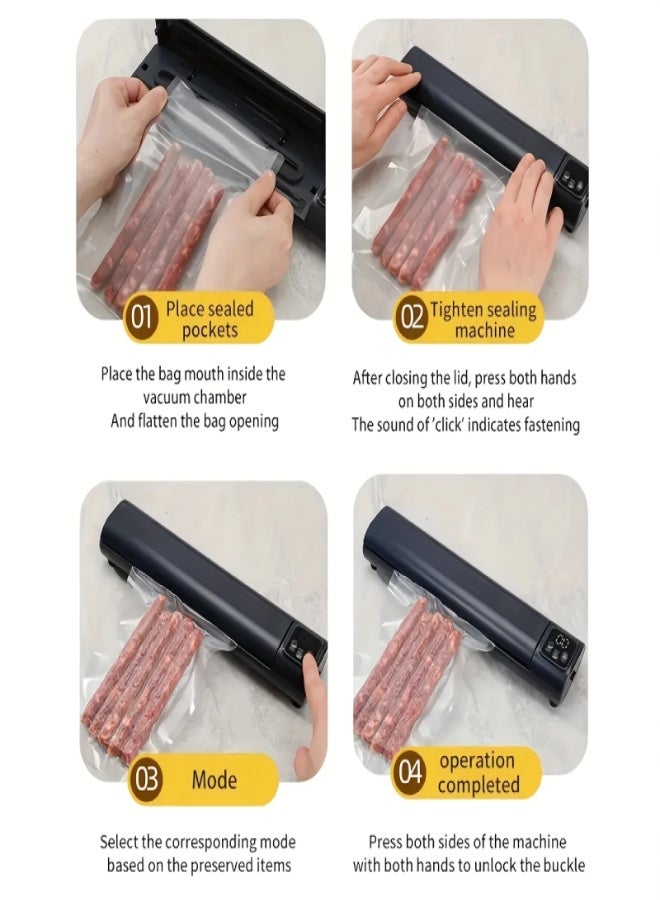 01 Place sealed pockets

Place the bag mouth inside the vacuum chamber
And flatten the bag opening

02 Tighten sealing machine

After closing the lid, press both hands on both sides and hear
The sound of 'click' indicates fastening

03 Mode

Select the corresponding mode based on the preserved items

04 operation completed

Press both sides of the machine with both hands to unlock the buckle