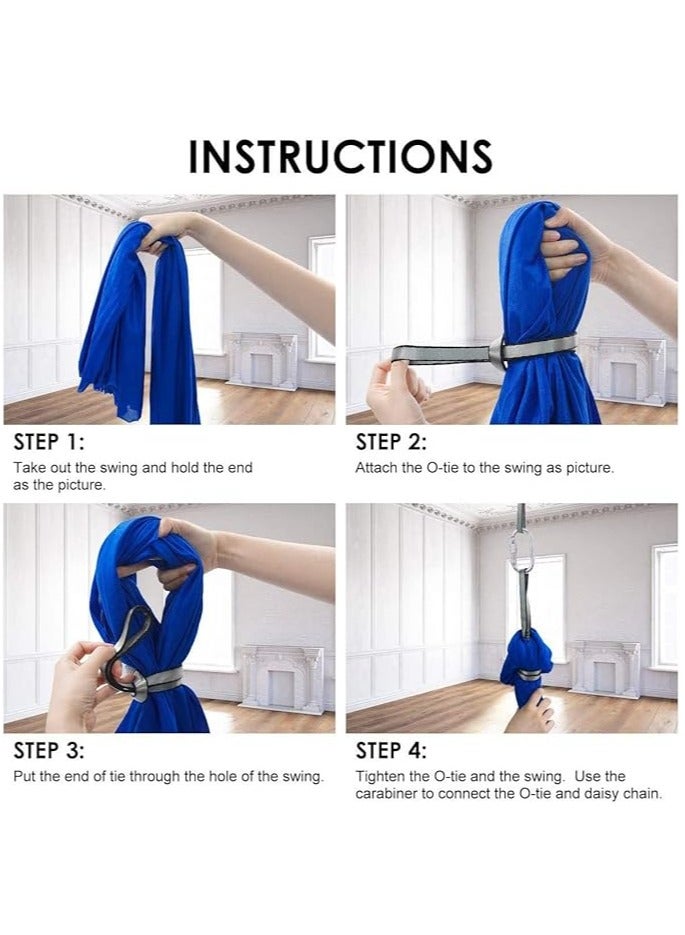 INSTRUCTIONS

STEP 1:
Take out the swing and hold the end as the picture.

STEP 2:
Attach the O-tie to the swing as picture.

STEP 3:
Put the end of tie through the hole of the swing.

STEP 4:
Tighten the O-tie and the swing. Use the carabiner to connect the O-tie and daisy chain.