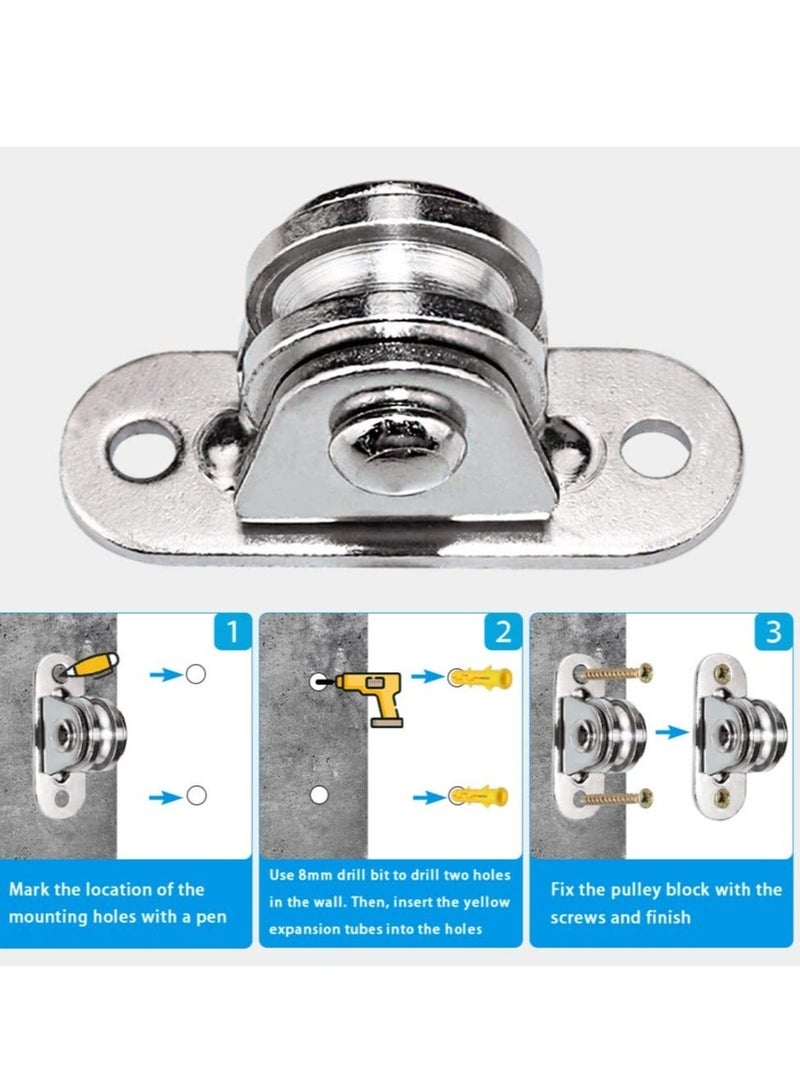 1

Mark the location of the mounting holes with a pen

2

Use 8mm drill bit to drill two holes in the wall. Then, insert the yellow expansion tubes into the holes

3

Fix the pulley block with the screws and finish