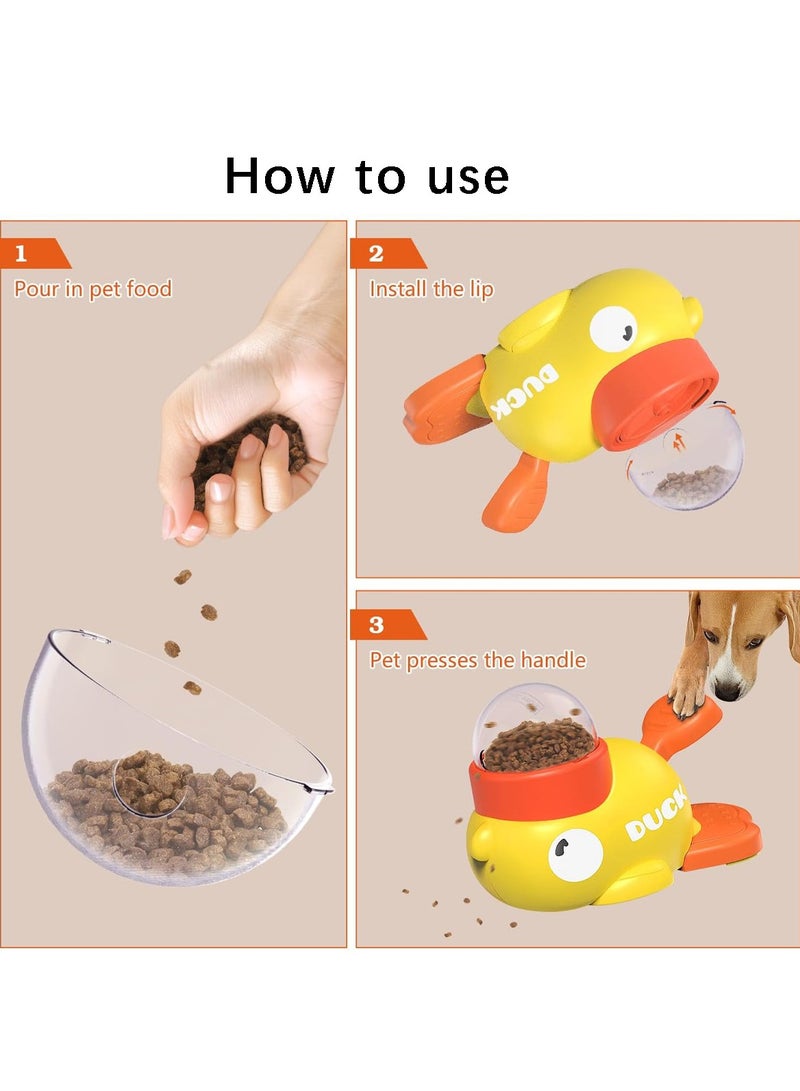 How to use

1
Pour in pet food

2
Install the lip

DUCK

3
Pet presses the handle

DUCK