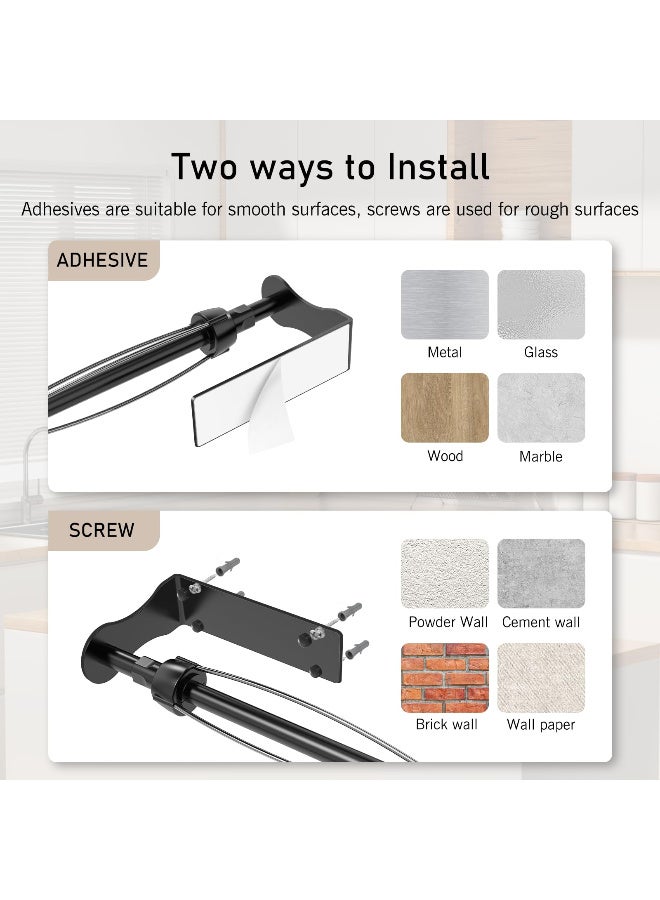 Two ways to Install

Adhesives are suitable for smooth surfaces, screws are used for rough surfaces

ADHESIVE

Metal

Glass

Wood

Marble

SCREW

Powder Wall

Cement wall

Brick wall

Wall paper