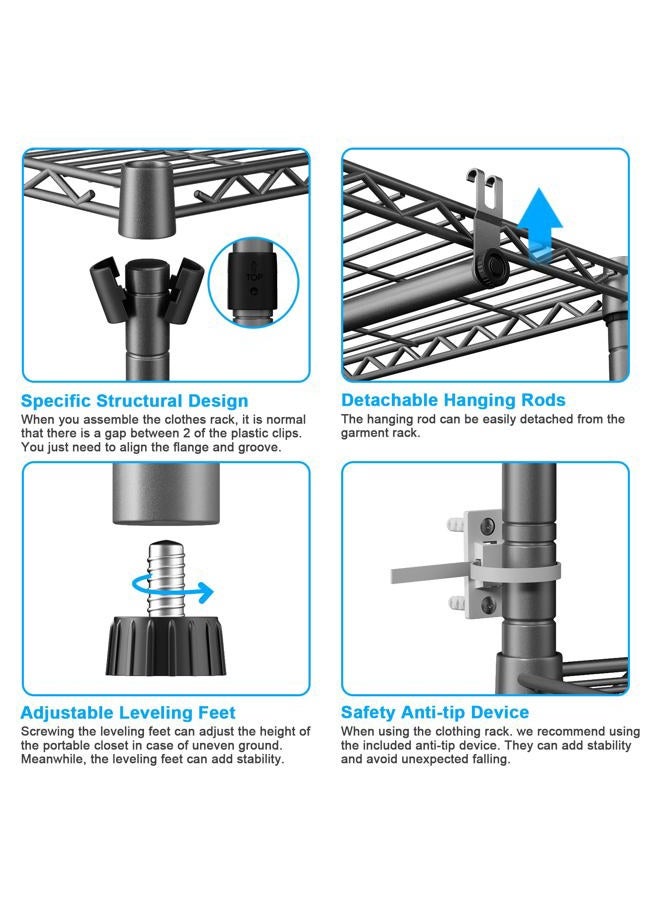 TOP

Specific Structural Design

When you assemble the clothes rack, it is normal that there is a gap between 2 of the plastic clips. You just need to align the flange and groove.

Detachable Hanging Rods

The hanging rod can be easily detached from the garment rack.

Adjustable Leveling Feet

Screwing the leveling feet can adjust the height of the portable closet in case of uneven ground. Meanwhile, the leveling feet can add stability.

Safety Anti-tip Device

When using the clothing rack. we recommend using the included anti-tip device. They can add stability and avoid unexpected falling.