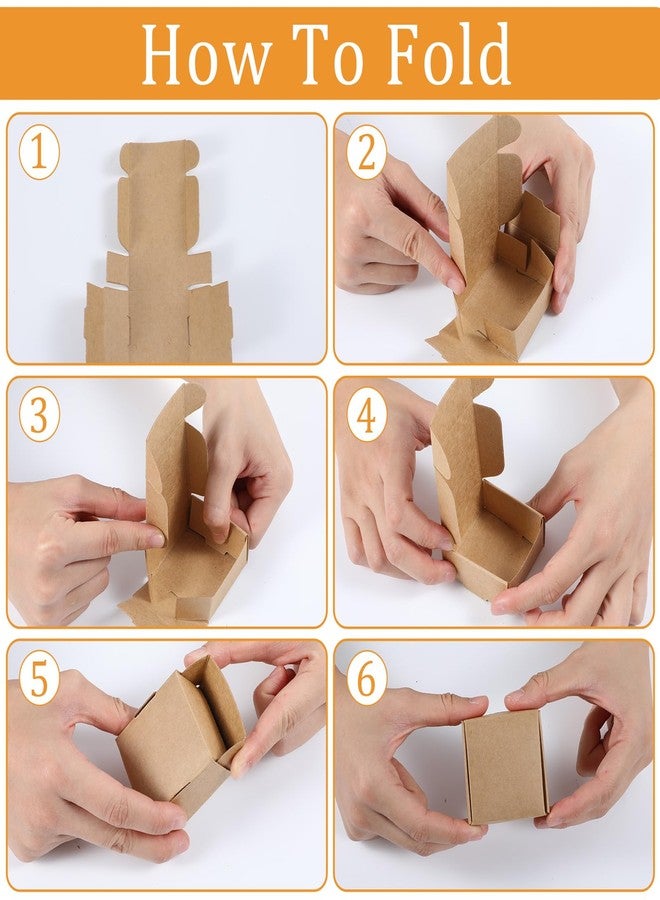 How To Fold

1

2

3

4

5

6