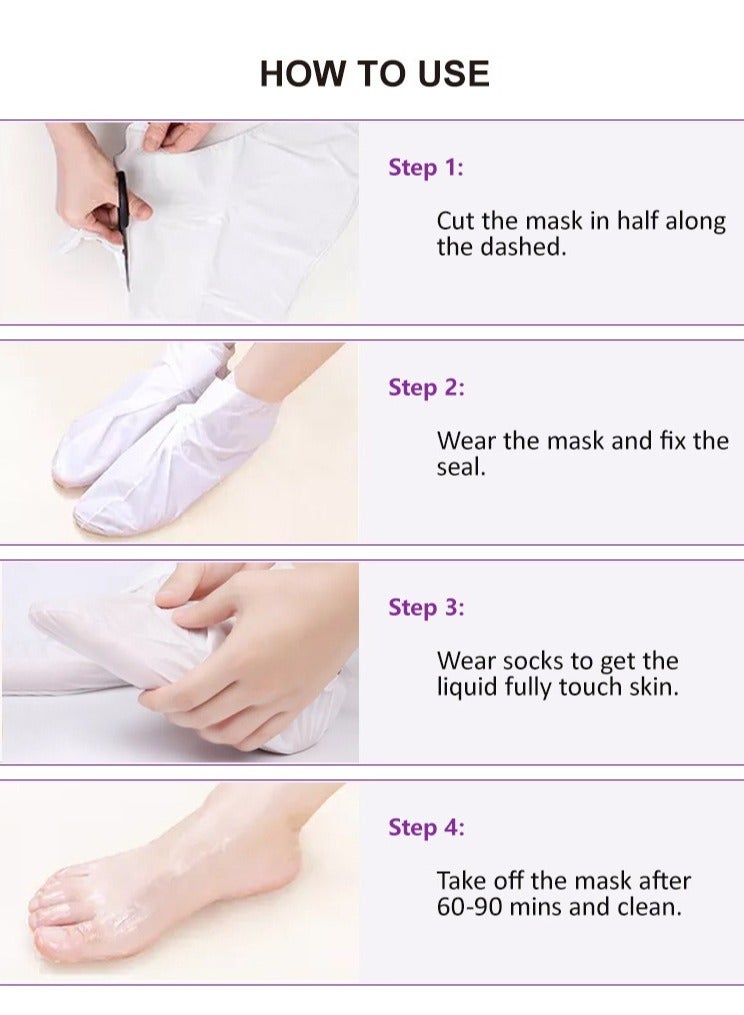 HOW TO USE

Step 1:

Cut the mask in half along the dashed.

Step 2:

Wear the mask and fix the seal.

Step 3:

Wear socks to get the liquid fully touch skin.

Step 4:

Take off the mask after 60-90 mins and clean.