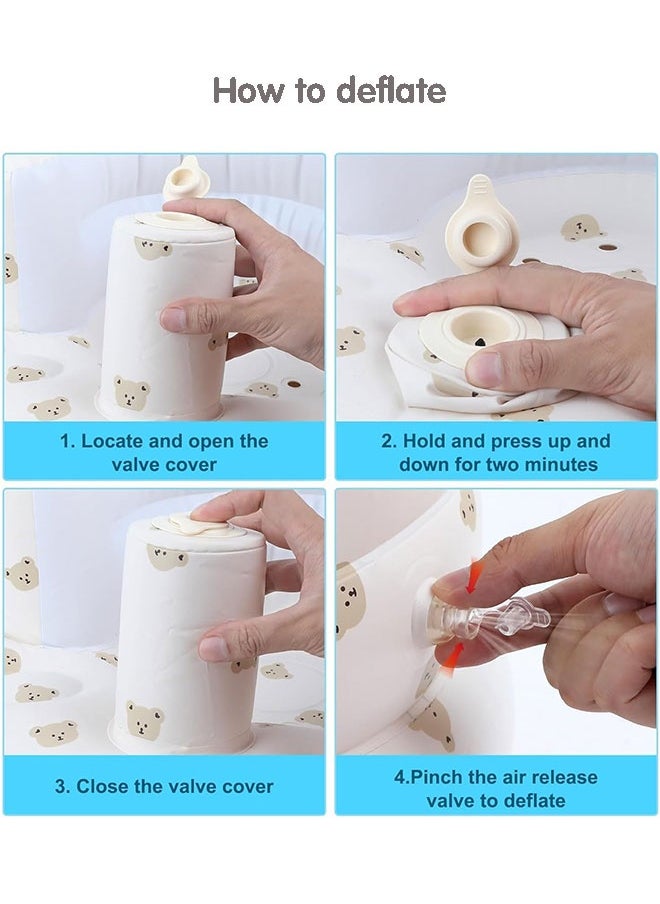 How to deflate

1. Locate and open the valve cover

2. Hold and press up and down for two minutes

3. Close the valve cover

4.Pinch the air release valve to deflate