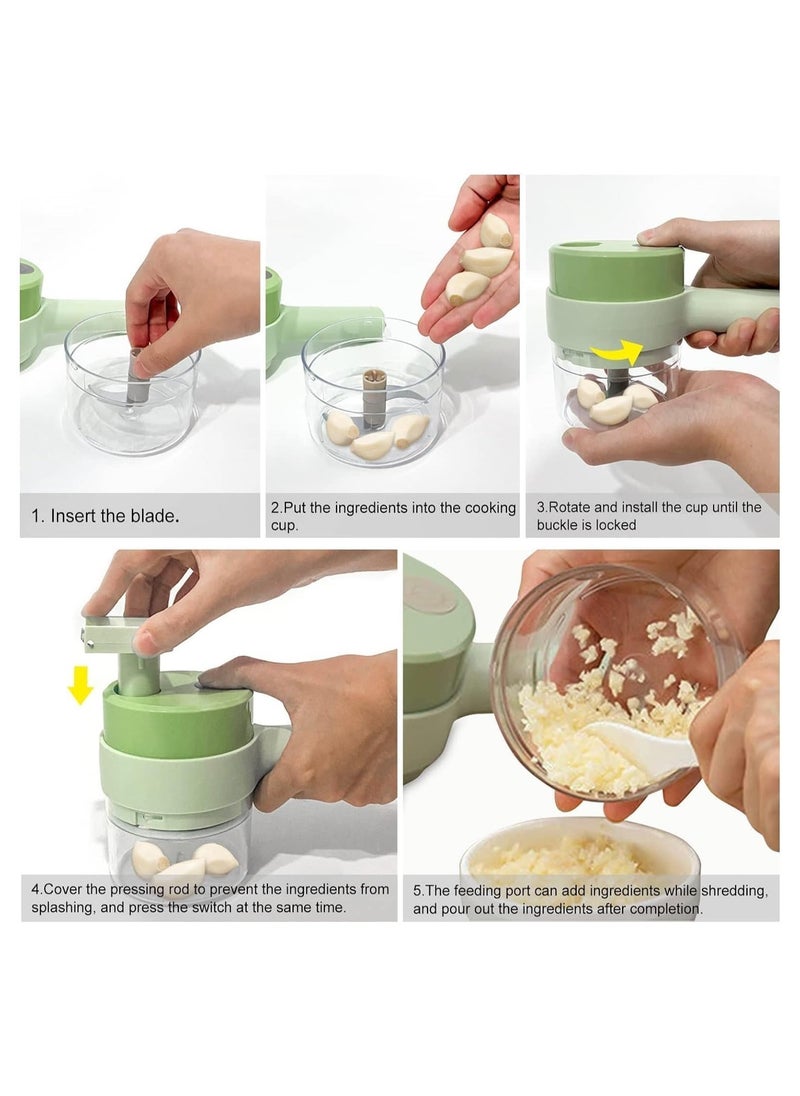 1. Insert the blade.

2.Put the ingredients into the cooking cup.

3.Rotate and install the cup until the buckle is locked

4.Cover the pressing rod to prevent the ingredients from splashing, and press the switch at the same time.

5.The feeding port can add ingredients while shredding, and pour out the ingredients after completion.