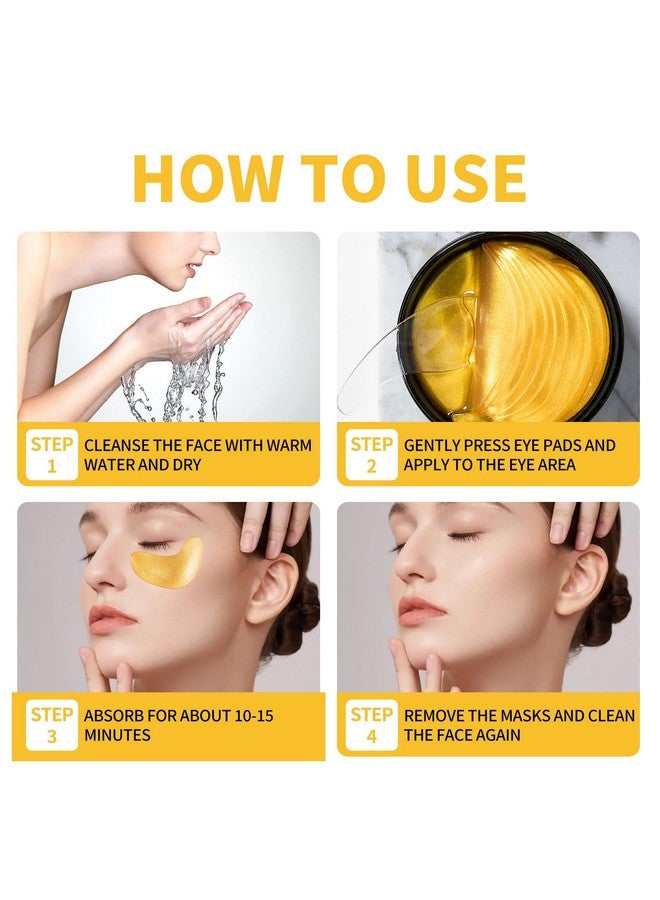 HOW TO USE

STEP 1 CLEANSE THE FACE WITH WARM WATER AND DRY

STEP 2 GENTLY PRESS EYE PADS AND APPLY TO THE EYE AREA

STEP 3 ABSORB FOR ABOUT 10-15 MINUTES

STEP 4 REMOVE THE MASKS AND CLEAN THE FACE AGAIN