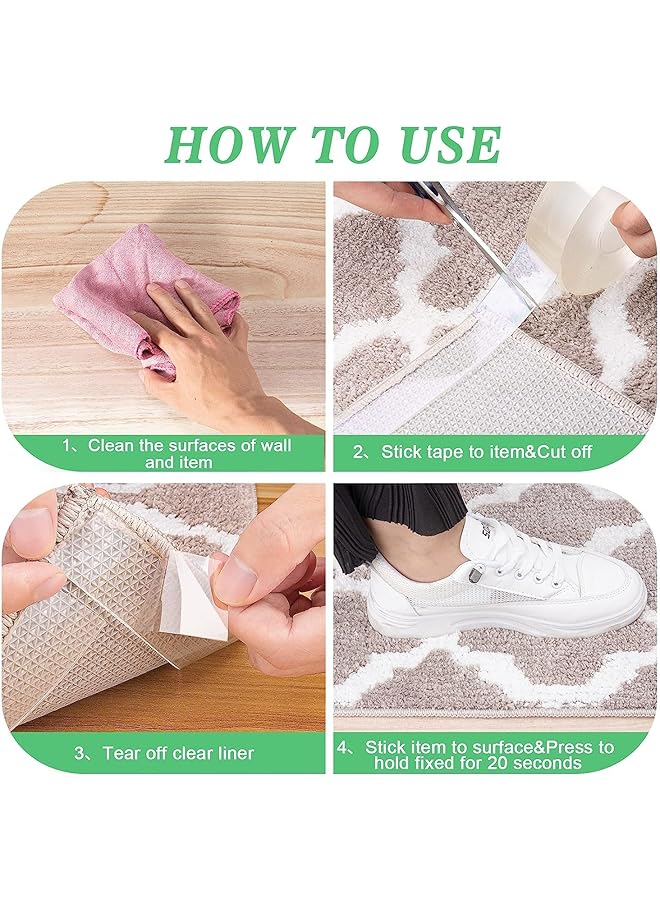 HOW TO USE

1、Clean the surfaces of wall and item

2、Stick tape to item&Cut off

3、Tear off clear liner

4、Stick item to surface&Press to hold fixed for 20 seconds