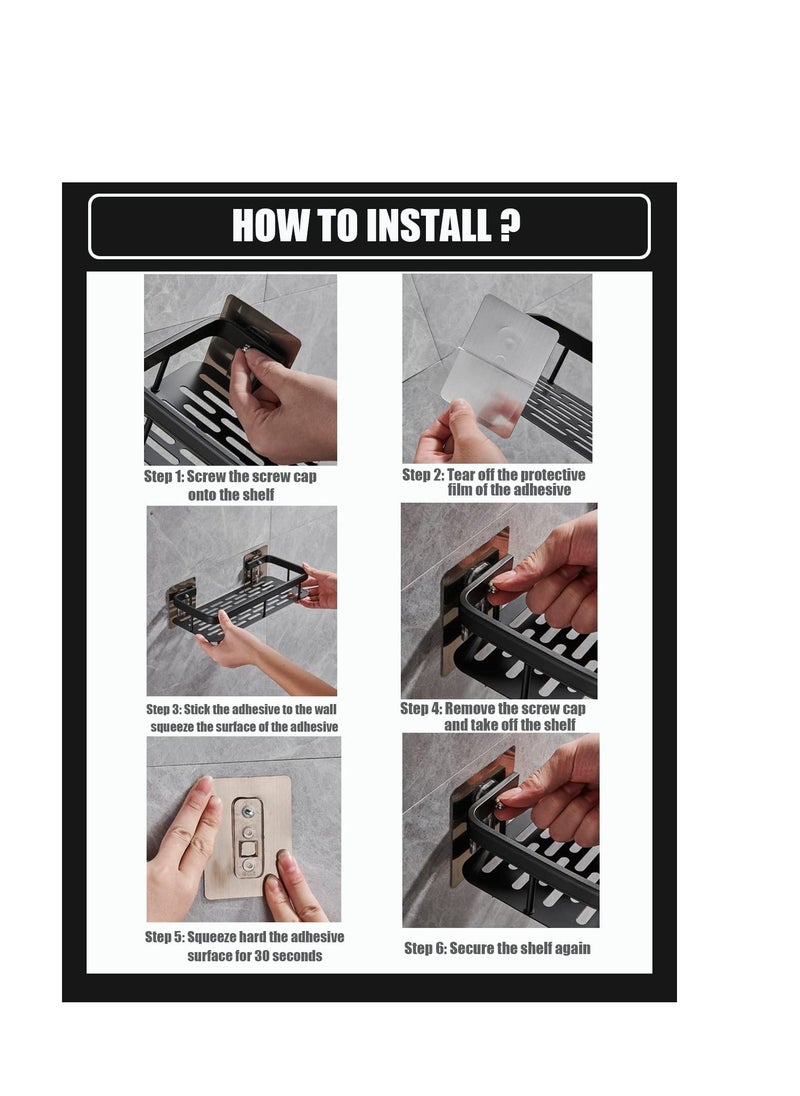 HOW TO INSTALL ?

Step 1: Screw the screw cap onto the shelf

Step 2: Tear off the protective film of the adhesive

Step 3: Stick the adhesive to the wall squeeze the surface of the adhesive

Step 4: Remove the screw cap and take off the shelf

Step 5: Squeeze hard the adhesive surface for 30 seconds

Step 6: Secure the shelf again