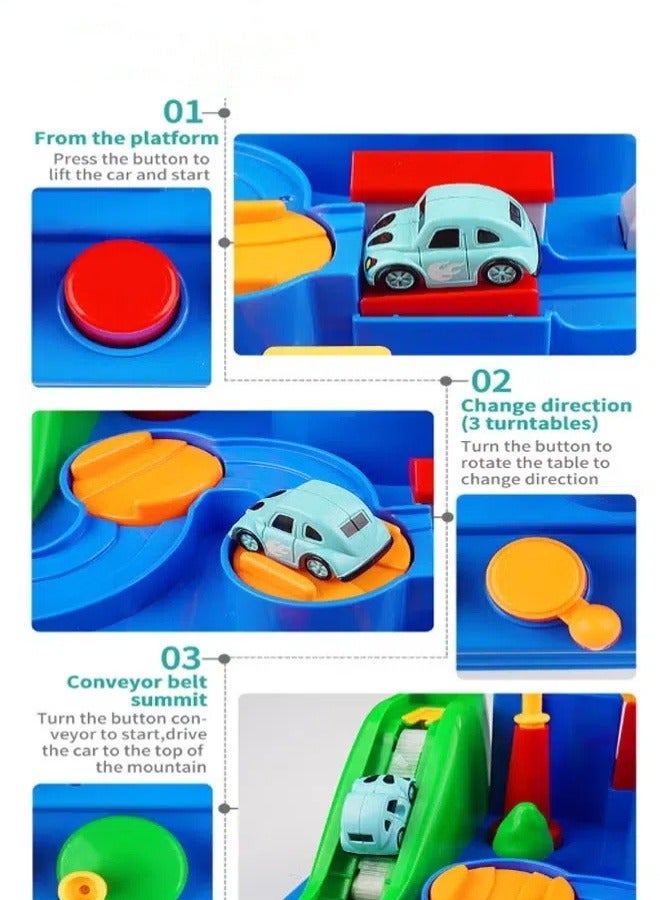 01
From the platform
Press the button to lift the car and start

02
Change direction (3 turntables)
Turn the button to rotate the table to change direction

03
Conveyor belt summit
Turn the button conveyor to start,drive the car to the top of the mountain