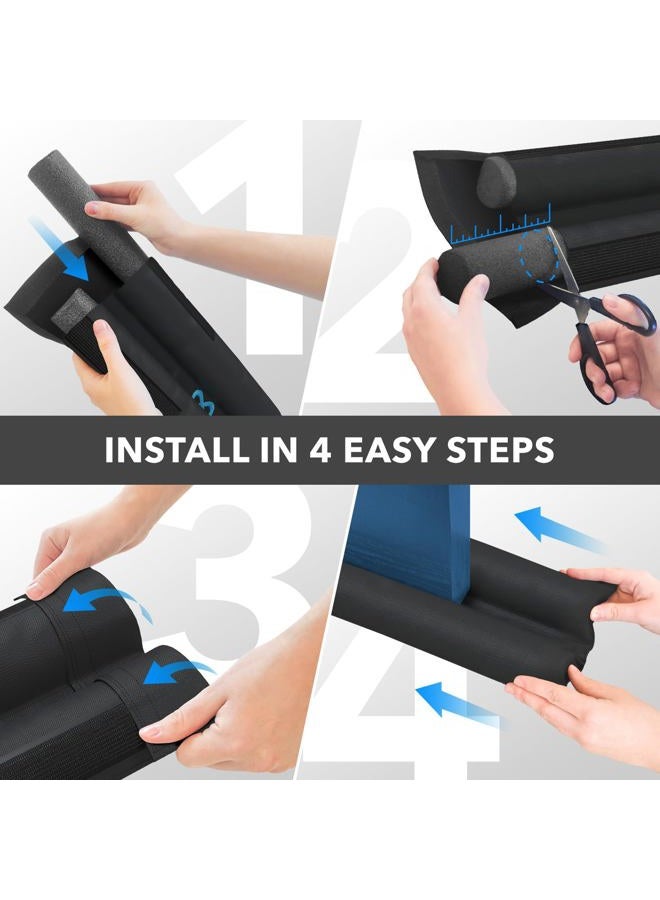 1
2
INSTALL IN 4 EASY STEPS
3
4