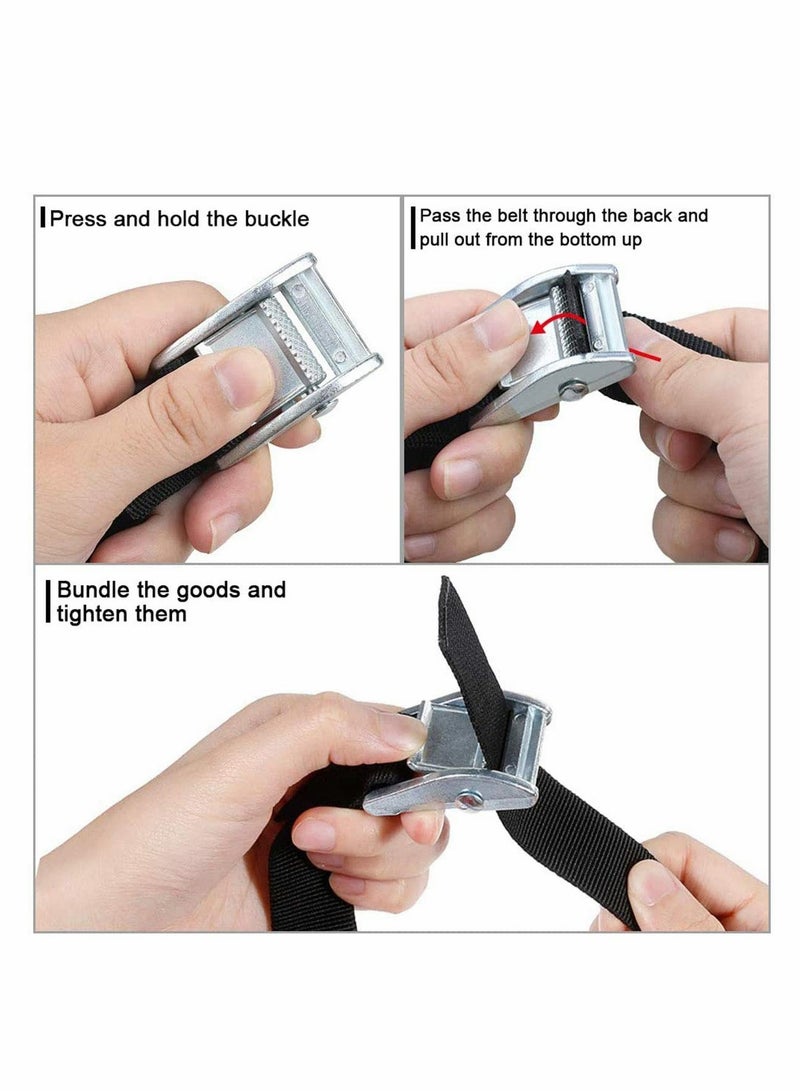 Press and hold the buckle

Pass the belt through the back and pull out from the bottom up

Bundle the goods and tighten them