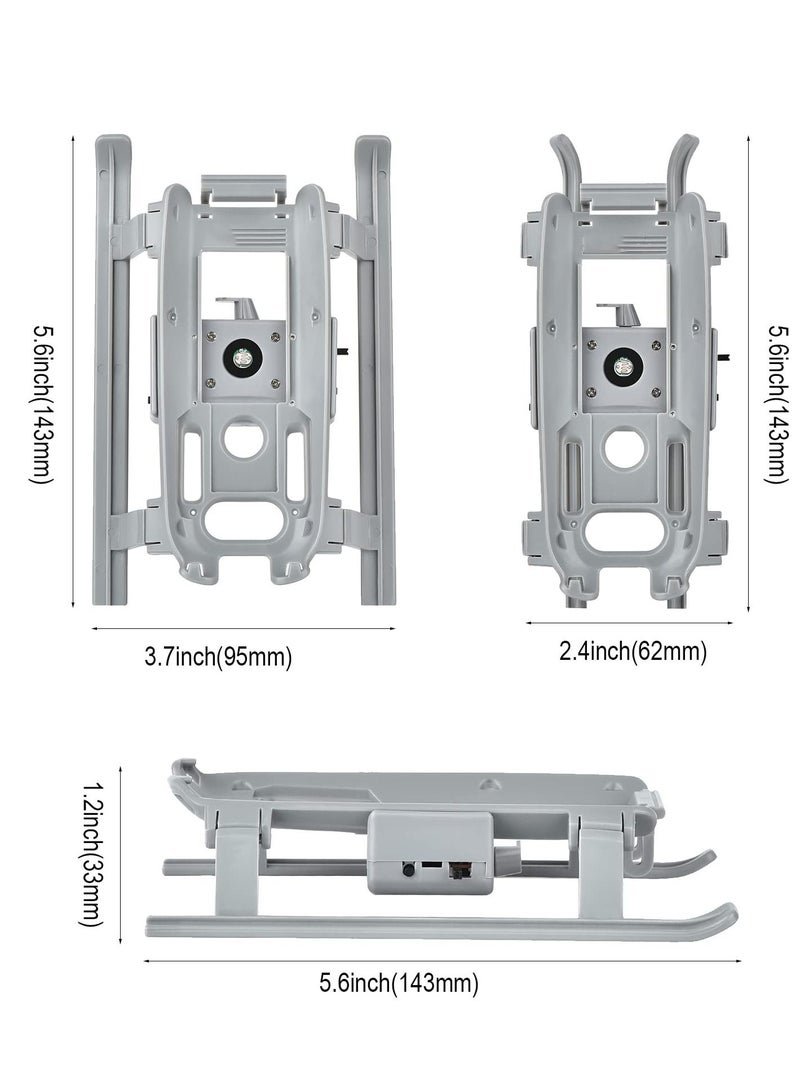 5.6inch(143mm)
3.7inch(95mm)
5.6inch(143mm)
2.4inch(62mm)
1.2inch(33mm)
5.6inch(143mm)