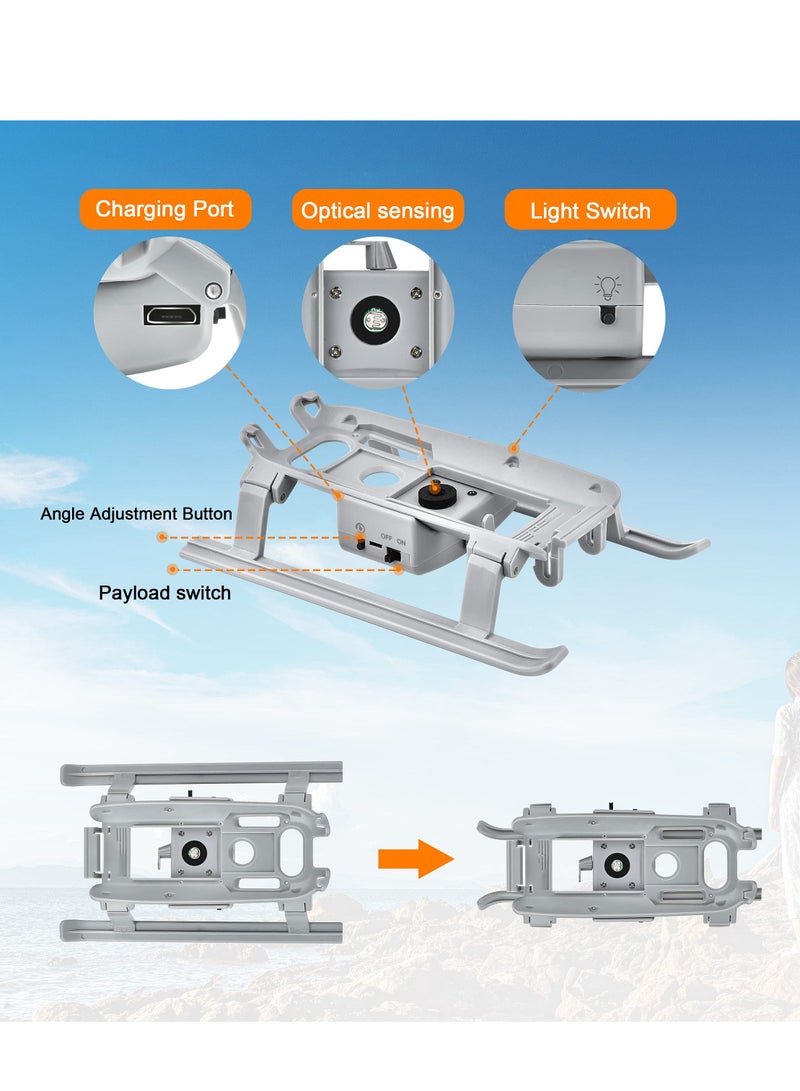 Charging Port

Optical sensing

Light Switch

Angle Adjustment Button

OFF ON

Payload switch