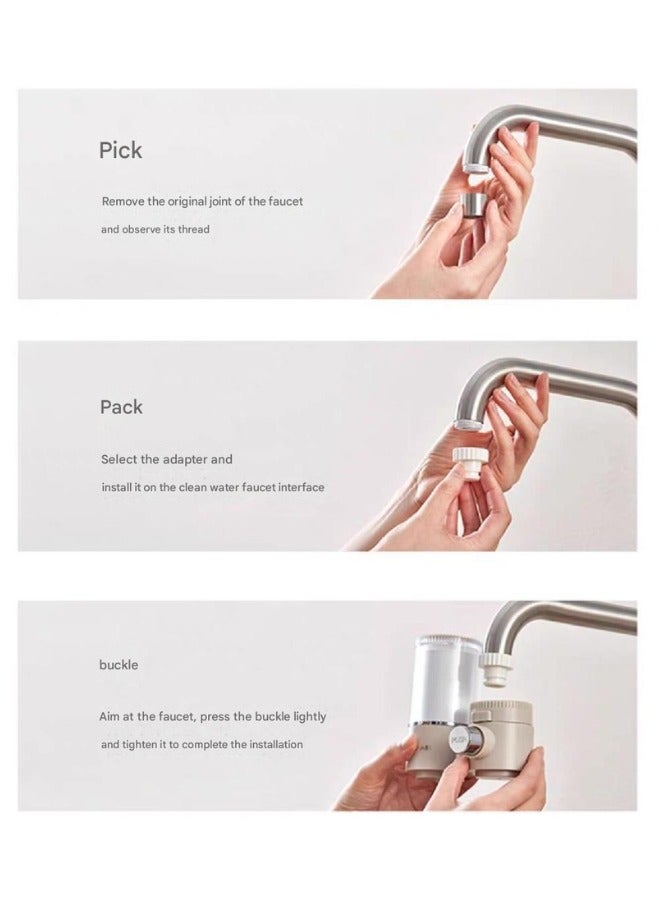 Pick

Remove the original joint of the faucet and observe its thread

Pack

Select the adapter and install it on the clean water faucet interface

buckle

Aim at the faucet, press the buckle lightly and tighten it to complete the installation

PUSH