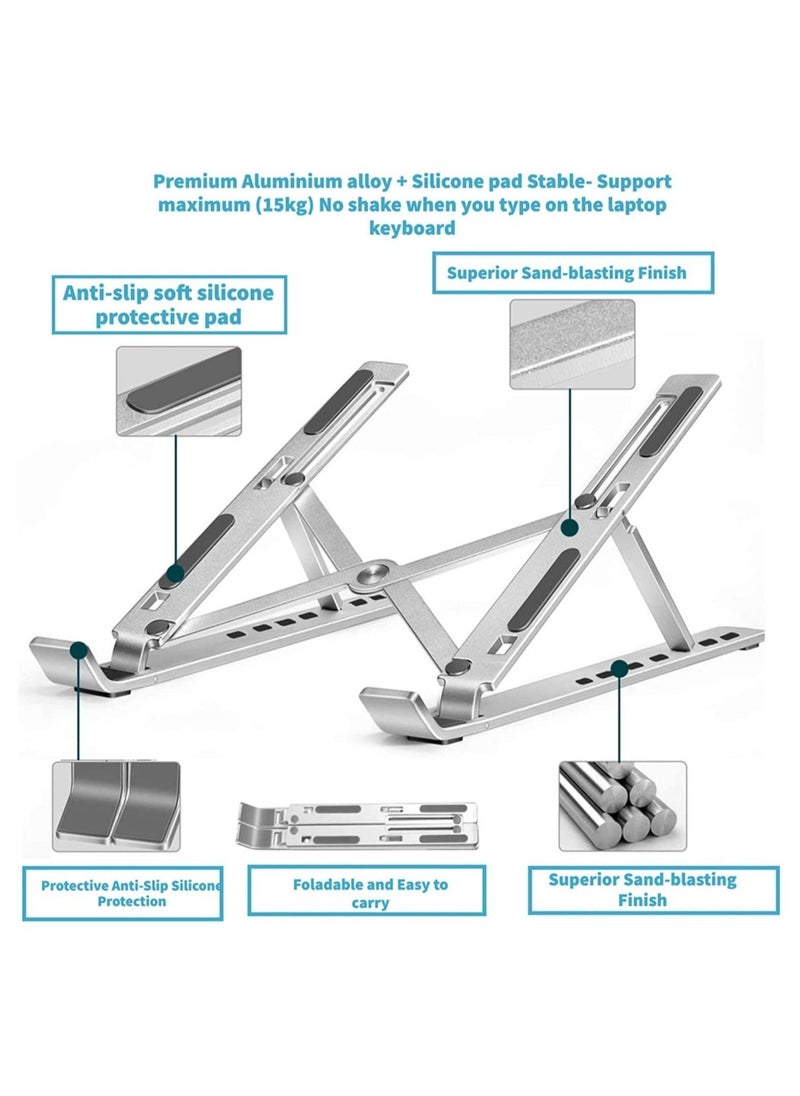 Premium Aluminium alloy + Silicone pad Stable- Support maximum (15kg) No shake when you type on the laptop keyboard

Anti-slip soft silicone protective pad

Superior Sand-blasting Finish

Protective Anti-Slip Silicone Protection

Foladable and Easy to carry

Superior Sand-blasting Finish