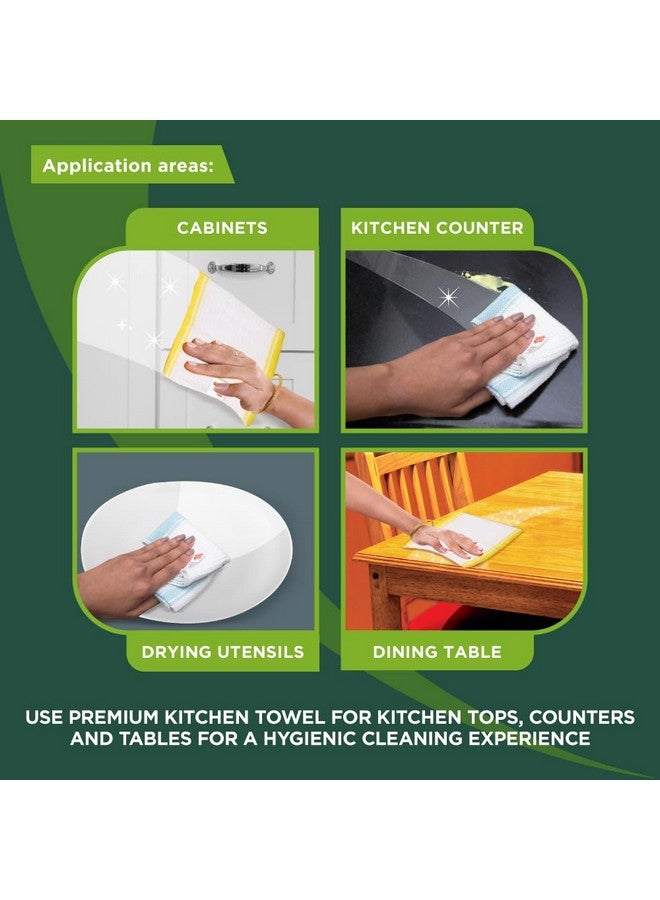 Application areas:

CABINETS

KITCHEN COUNTER

DRYING UTENSILS

DINING TABLE

USE PREMIUM KITCHEN TOWEL FOR KITCHEN TOPS, COUNTERS AND TABLES FOR A HYGIENIC CLEANING EXPERIENCE