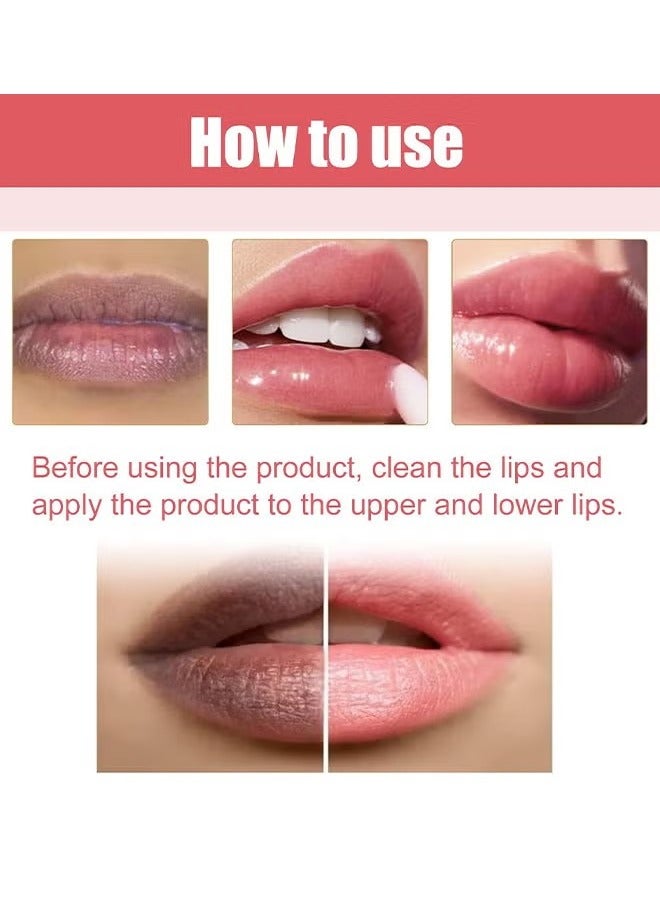 How to use

Before using the product, clean the lips and apply the product to the upper and lower lips.