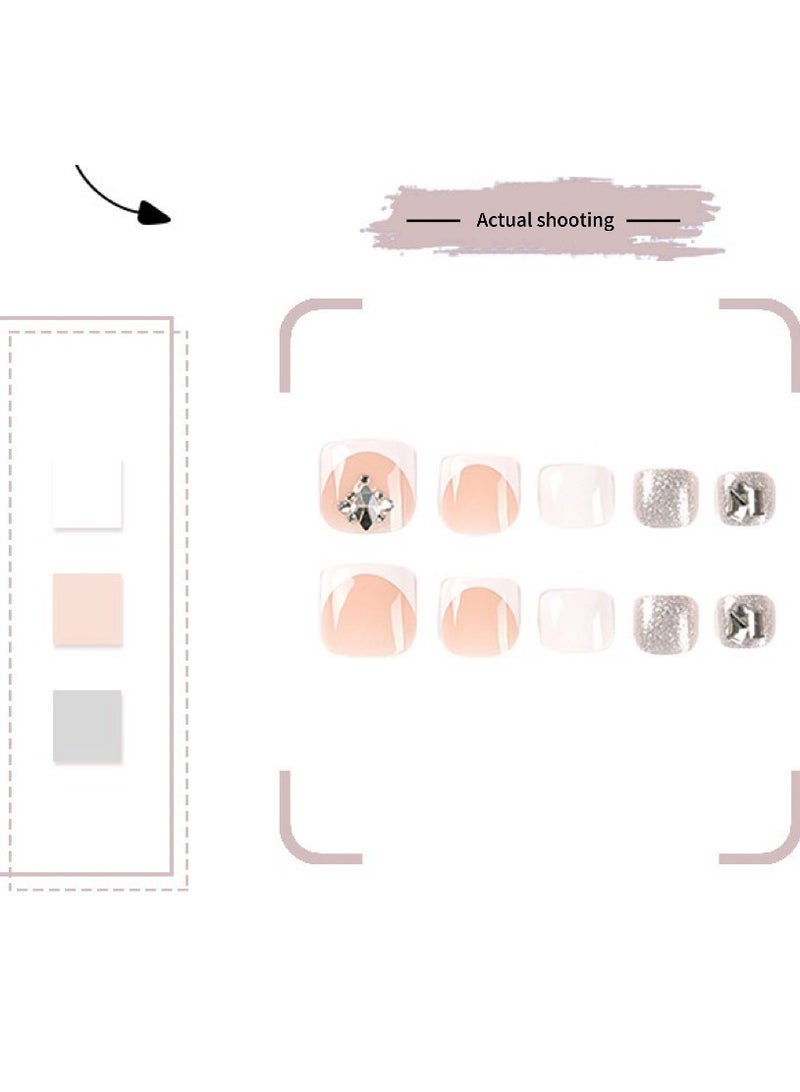 Actual shooting