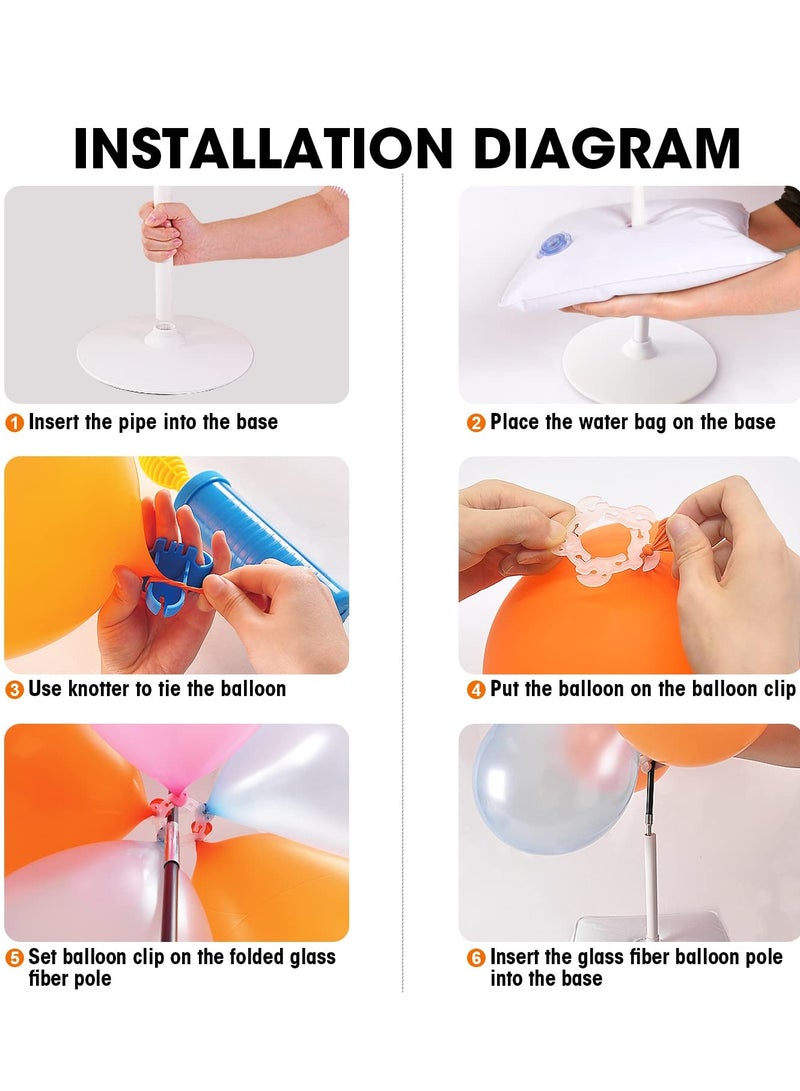 INSTALLATION DIAGRAM

1 Insert the pipe into the base

2 Place the water bag on the base

3 Use knotter to tie the balloon

4 Put the balloon on the balloon clip

5 Set balloon clip on the folded glass fiber pole

6 Insert the glass fiber balloon pole into the base