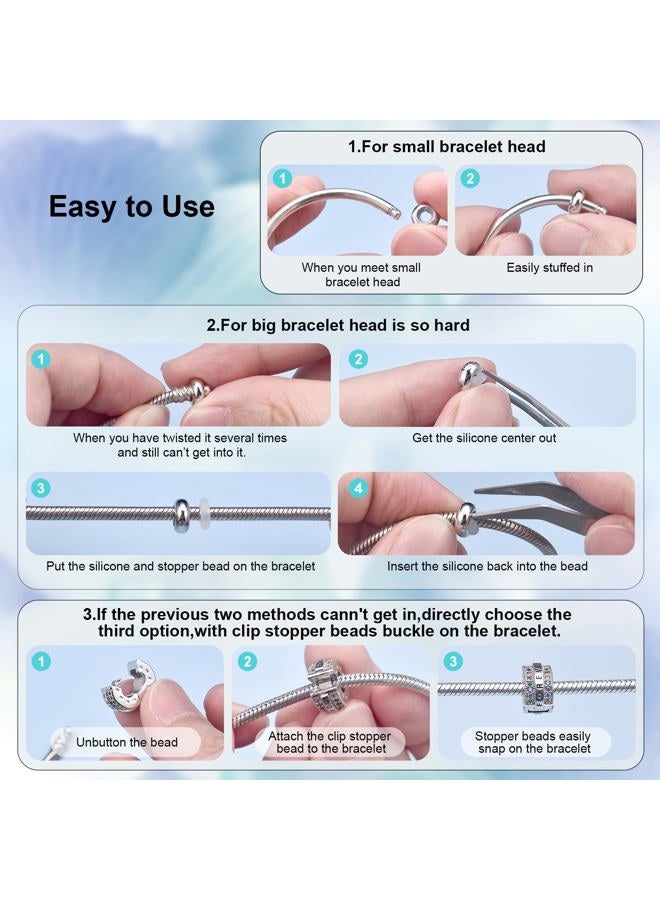 Easy to Use

1.For small bracelet head

1
When you meet small bracelet head

2
Easily stuffed in

2.For big bracelet head is so hard

1
When you have twisted it several times and still can't get into it.

2
Get the silicone center out

3
Put the silicone and stopper bead on the bracelet

4
Insert the silicone back into the bead

3.If the previous two methods cann't get in,directly choose the third option,with clip stopper beads buckle on the bracelet.

1
Unbutton the bead

2
Attach the clip stopper bead to the bracelet

3
Stopper beads easily snap on the bracelet