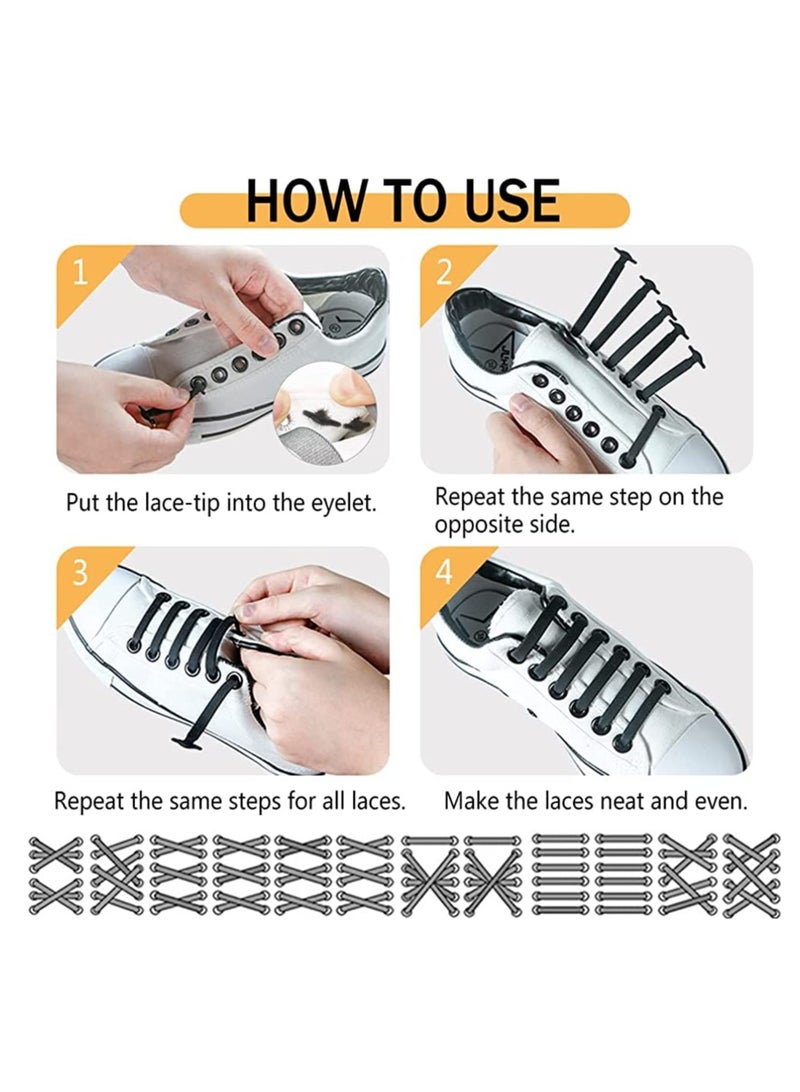 HOW TO USE

1

Put the lace-tip into the eyelet.

2

Repeat the same step on the opposite side.

3

Repeat the same steps for all laces.

4

Make the laces neat and even.