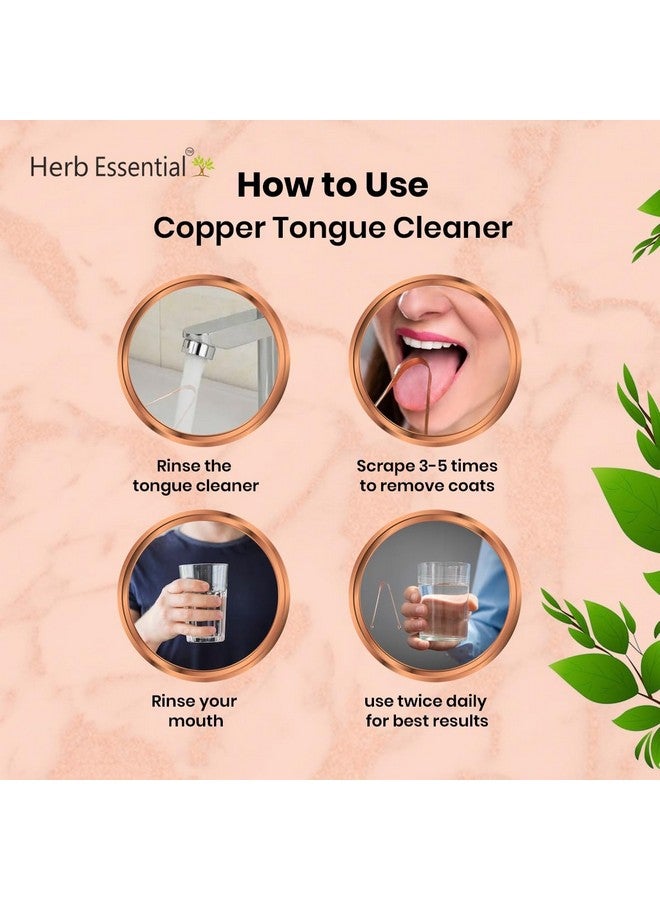 Herb Essential™

How to Use
Copper Tongue Cleaner

Rinse the tongue cleaner

Scrape 3-5 times to remove coats

Rinse your mouth

use twice daily for best results