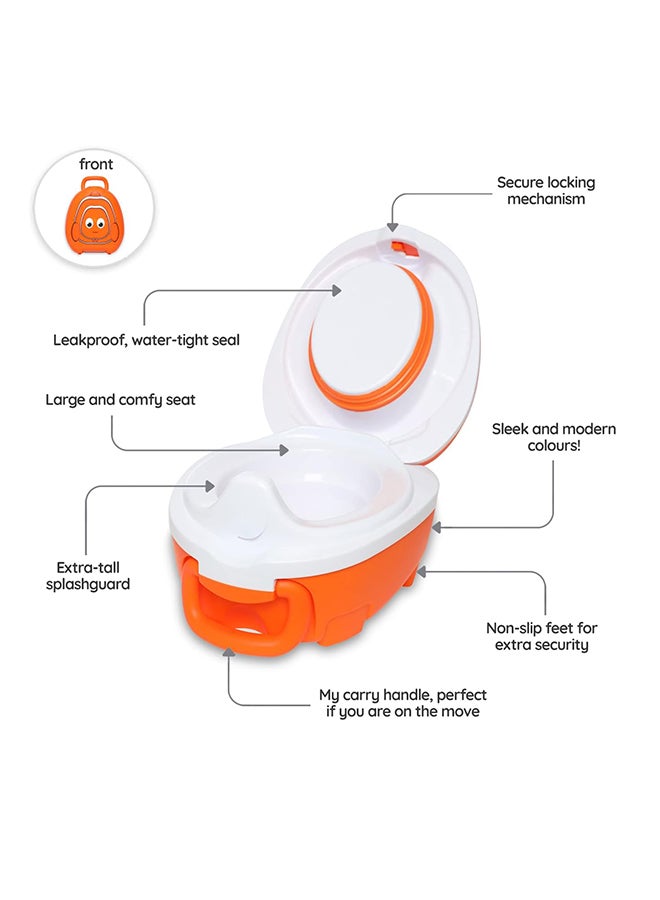 front

Secure locking mechanism

Leakproof, water-tight seal

Large and comfy seat

Sleek and modern colours!

Extra-tall splashguard

Non-slip feet for extra security

My carry handle, perfect if you are on the move