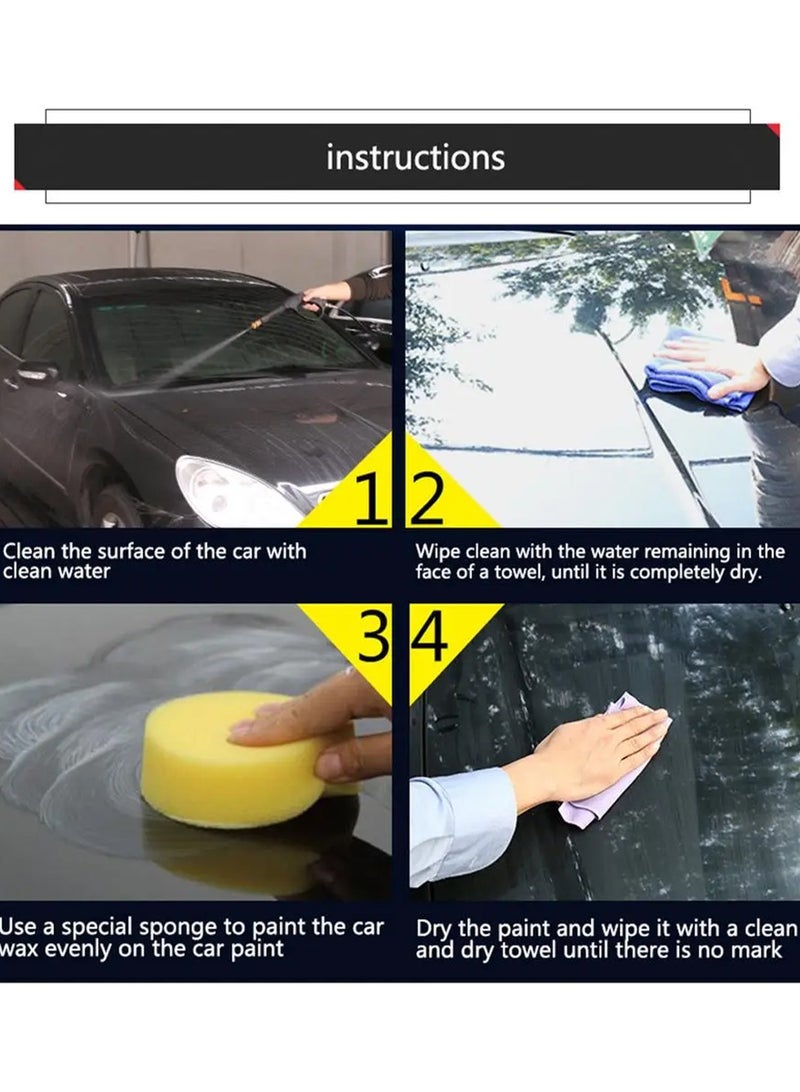 instructions

1

Clean the surface of the car with clean water

2

Wipe clean with the water remaining in the face of a towel, until it is completely dry.

3

Use a special sponge to paint the car wax evenly on the car paint

4

Dry the paint and wipe it with a clean and dry towel until there is no mark