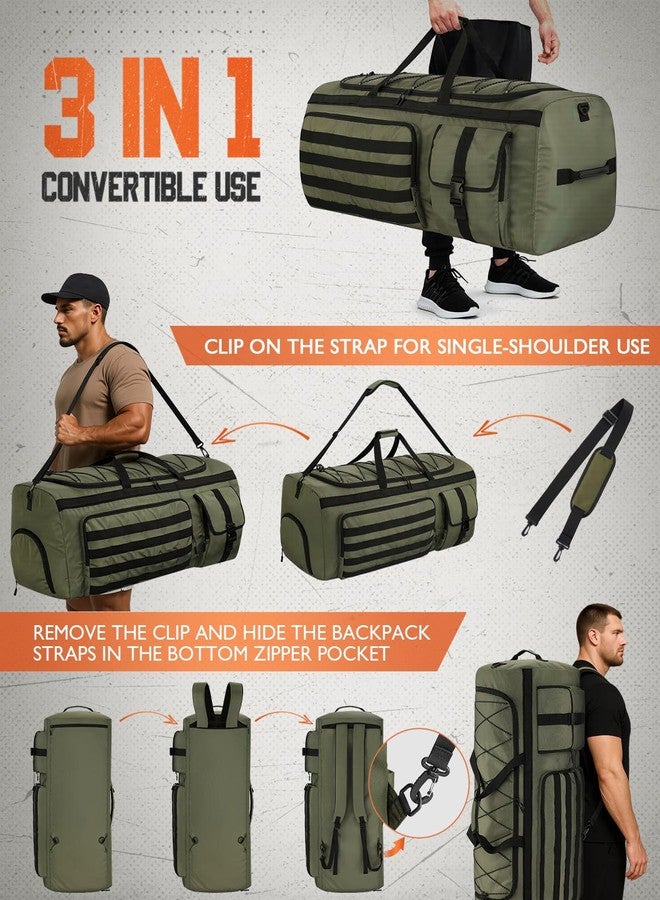 3 IN 1
CONVERTIBLE USE

CLIP ON THE STRAP FOR SINGLE-SHOULDER USE

REMOVE THE CLIP AND HIDE THE BACKPACK STRAPS IN THE BOTTOM ZIPPER POCKET