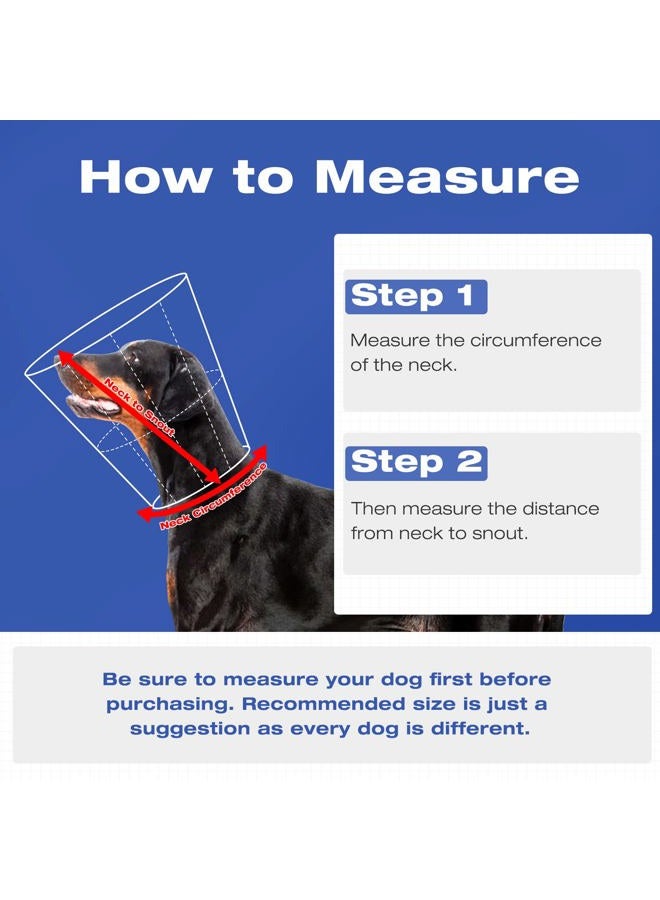 How to Measure

Neck to Snout

Neck Circumference

Step 1

Measure the circumference of the neck.

Step 2

Then measure the distance from neck to snout.

Be sure to measure your dog first before purchasing. Recommended size is just a suggestion as every dog is different.