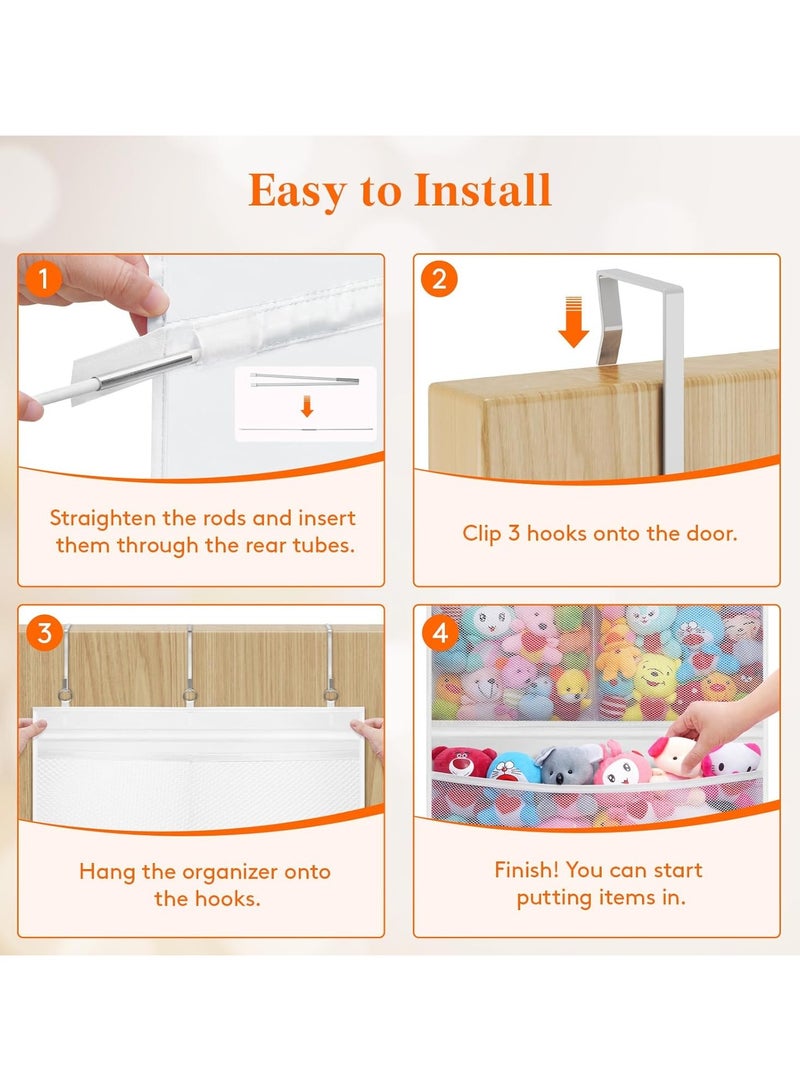 Easy to Install

1

Straighten the rods and insert them through the rear tubes.

2

Clip 3 hooks onto the door.

3

Hang the organizer onto the hooks.

4

Finish! You can start putting items in.