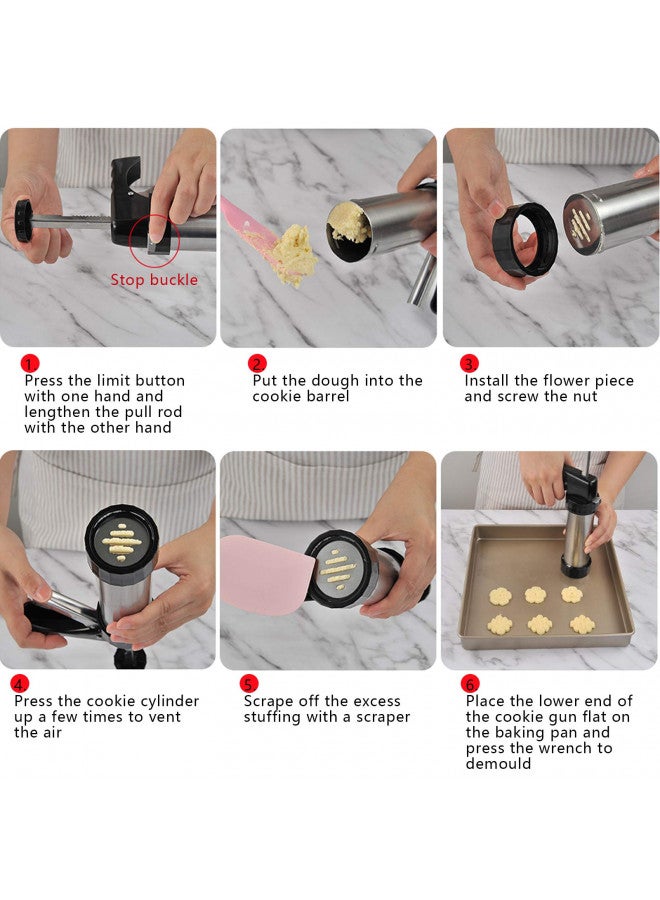 Stop buckle

1
Press the limit button with one hand and lengthen the pull rod with the other hand

2
Put the dough into the cookie barrel

3
Install the flower piece and screw the nut

4
Press the cookie cylinder up a few times to vent the air

5
Scrape off the excess stuffing with a scraper

6
Place the lower end of the cookie gun flat on the baking pan and press the wrench to demould