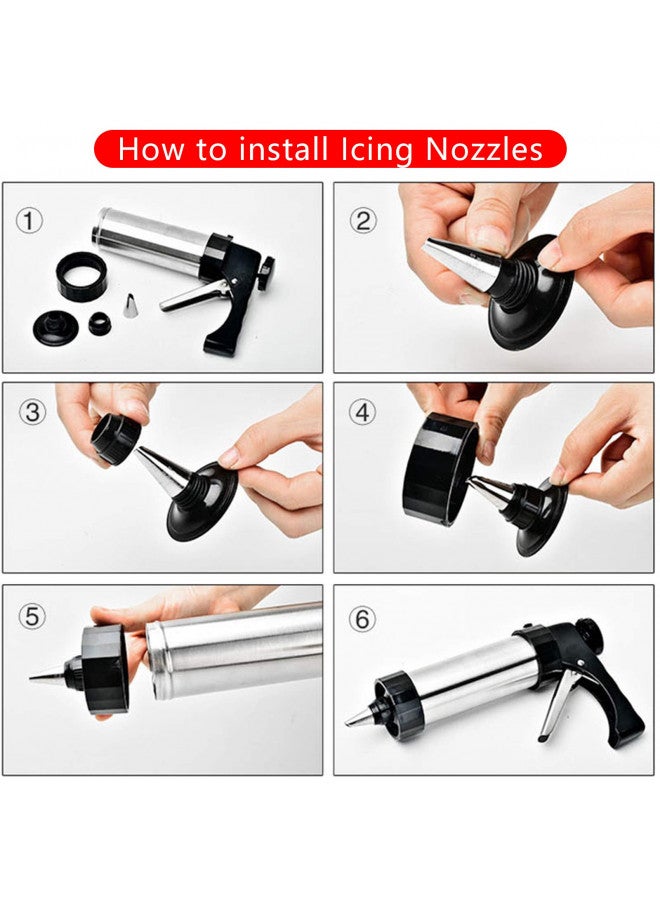 How to install Icing Nozzles

①

②

③

④

⑤

⑥