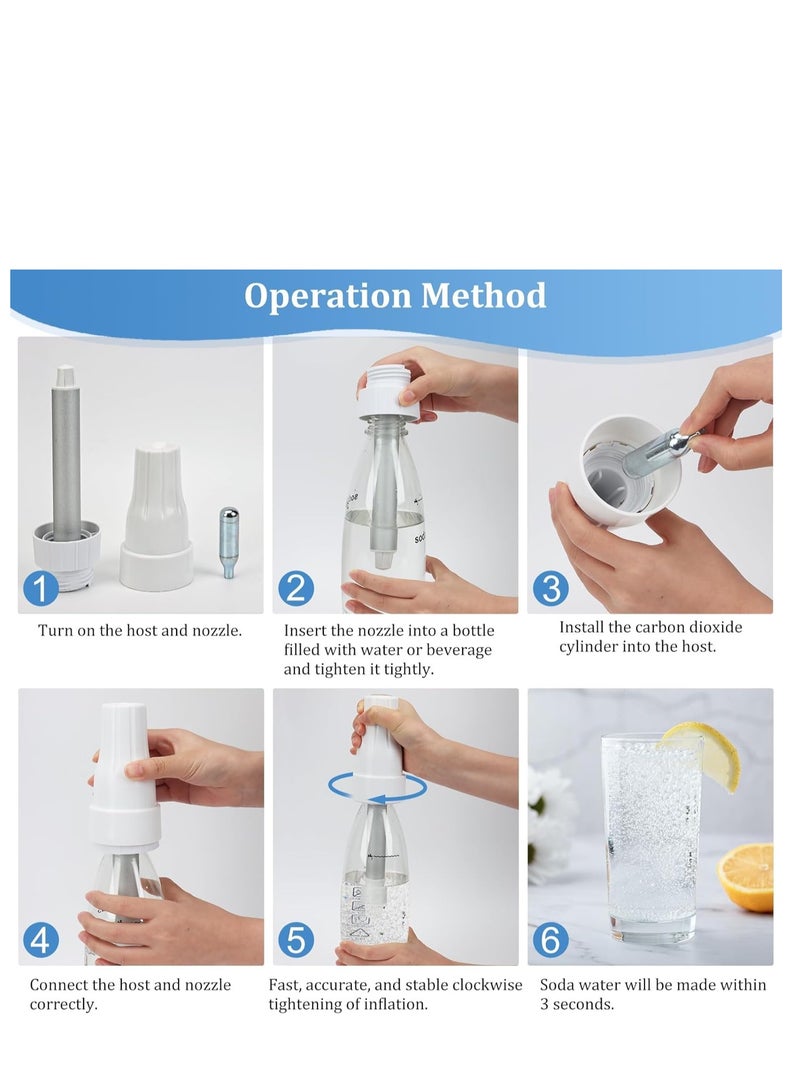 Operation Method

1

Turn on the host and nozzle.

2

Insert the nozzle into a bottle filled with water or beverage and tighten it tightly.

3

Install the carbon dioxide cylinder into the host.

4

Connect the host and nozzle correctly.

5

Fast, accurate, and stable clockwise tightening of inflation.

6

Soda water will be made within 3 seconds.