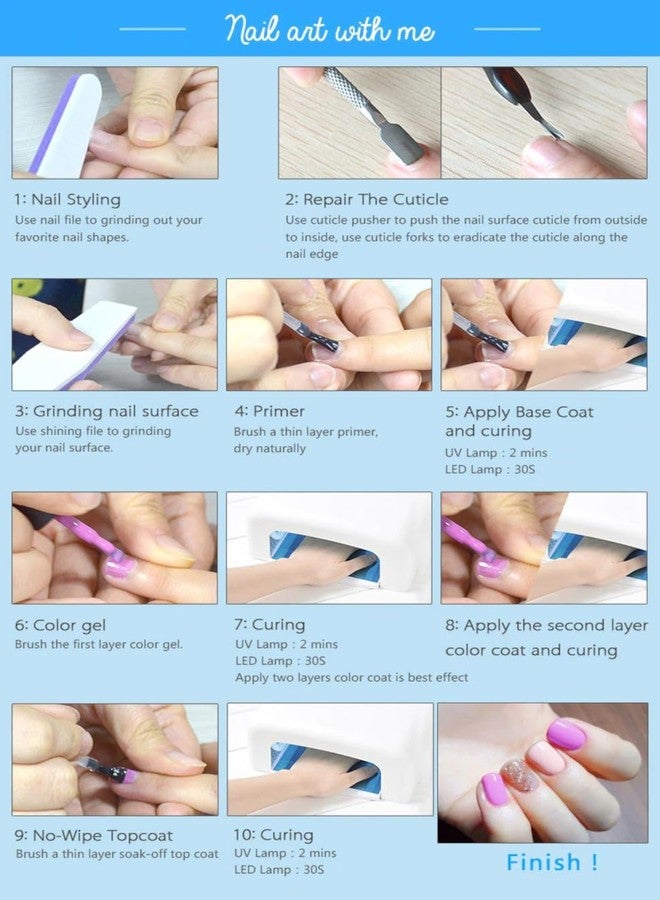 Nail art with me

1: Nail Styling
Use nail file to grinding out your favorite nail shapes.

2: Repair The Cuticle
Use cuticle pusher to push the nail surface cuticle from outside to inside, use cuticle forks to eradicate the cuticle along the nail edge

3: Grinding nail surface
Use shining file to grinding your nail surface.

4: Primer
Brush a thin layer primer, dry naturally

5: Apply Base Coat and curing
UV Lamp : 2 mins
LED Lamp : 30S

6: Color gel
Brush the first layer color gel.

7: Curing
UV Lamp : 2 mins
LED Lamp : 30S
Apply two layers color coat is best effect

8: Apply the second layer color coat and curing

9: No-Wipe Topcoat
Brush a thin layer soak-off top coat

10: Curing
UV Lamp : 2 mins
LED Lamp : 30S

Finish !