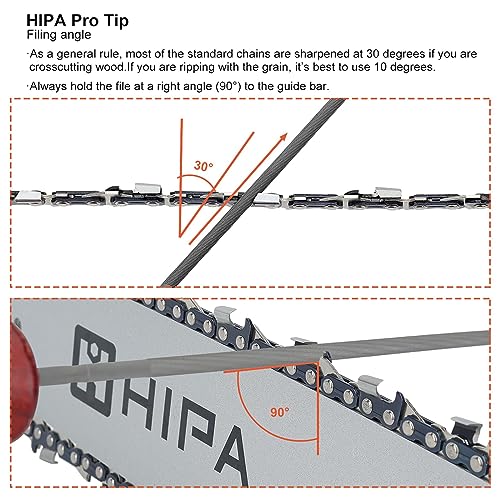 HIPA Pro Tip
Filing angle

·As a general rule, most of the standard chains are sharpened at 30 degrees if you are crosscutting wood.If you are ripping with the grain, it's best to use 10 degrees.

·Always hold the file at a right angle (90°) to the guide bar.

30°

HIPA

90°