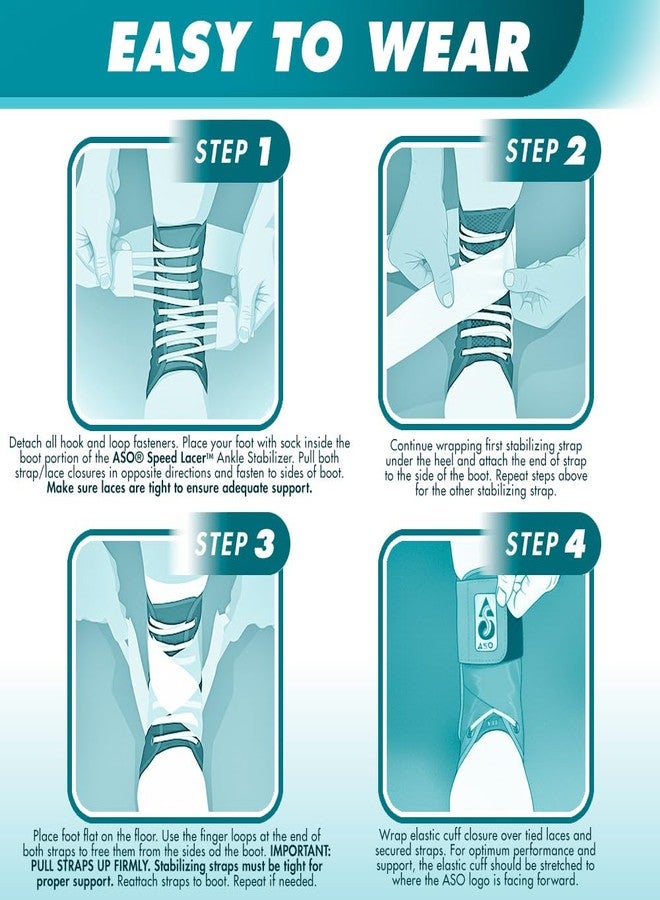 EASY TO WEAR

STEP 1

Detach all hook and loop fasteners. Place your foot with sock inside the boot portion of the ASO® Speed Lacer™ Ankle Stabilizer. Pull both strap/lace closures in opposite directions and fasten to sides of boot. Make sure laces are tight to ensure adequate support.

STEP 2

Continue wrapping first stabilizing strap under the heel and attach the end of strap to the side of the boot. Repeat steps above for the other stabilizing strap.

STEP 3

Place foot flat on the floor. Use the finger loops at the end of both straps to free them from the sides od the boot. IMPORTANT: PULL STRAPS UP FIRMLY. Stabilizing straps must be tight for proper support. Reattach straps to boot. Repeat if needed.

STEP 4

ASO

Wrap elastic cuff closure over tied laces and secured straps. For optimum performance and support, the elastic cuff should be stretched to where the ASO logo is facing forward.