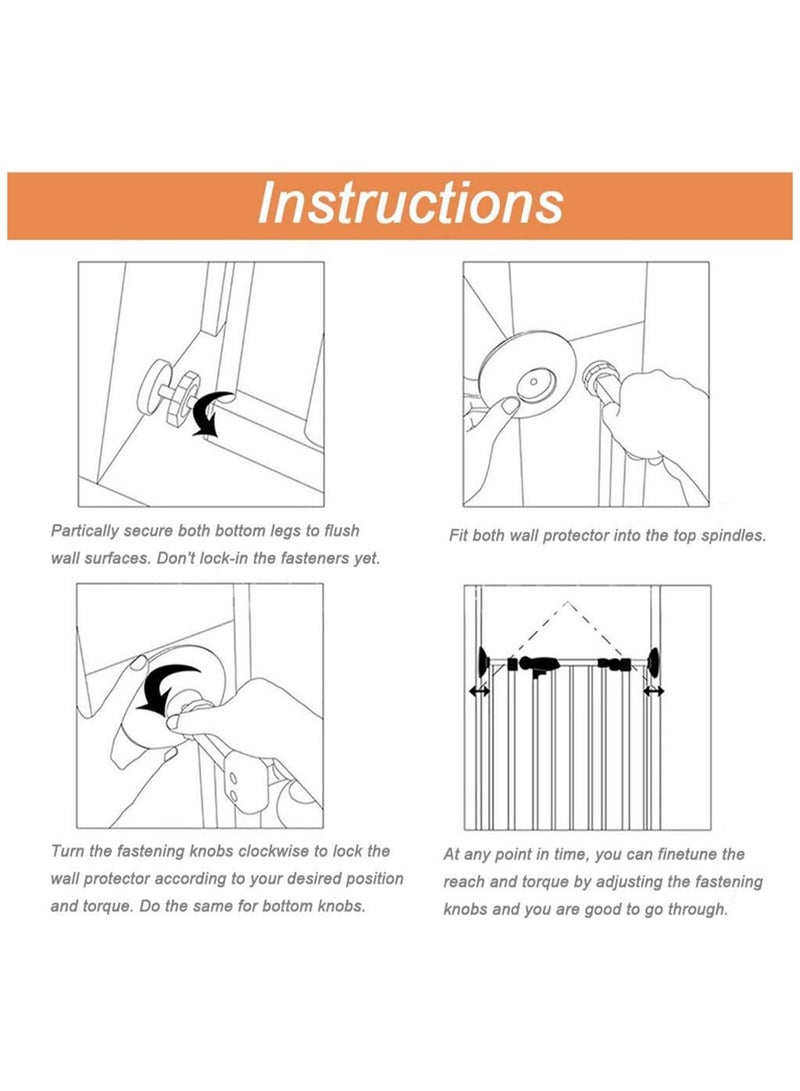 Instructions

Partically secure both bottom legs to flush wall surfaces. Don't lock-in the fasteners yet.

Fit both wall protector into the top spindles.

Turn the fastening knobs clockwise to lock the wall protector according to your desired position and torque. Do the same for bottom knobs.

At any point in time, you can finetune the reach and torque by adjusting the fastening knobs and you are good to go through.