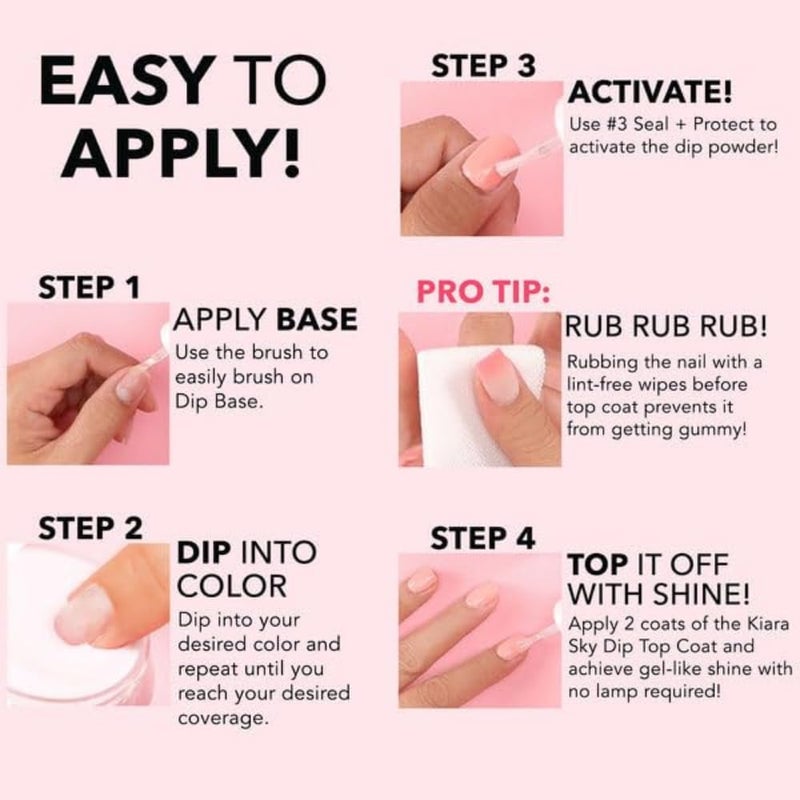 EASY TO APPLY!

STEP 1

APPLY BASE
Use the brush to easily brush on Dip Base.

STEP 2

DIP INTO COLOR
Dip into your desired color and repeat until you reach your desired coverage.

STEP 3

ACTIVATE!
Use #3 Seal + Protect to activate the dip powder!

PRO TIP:

RUB RUB RUB!
Rubbing the nail with a lint-free wipes before top coat prevents it from getting gummy!

STEP 4

TOP IT OFF WITH SHINE!
Apply 2 coats of the Kiara Sky Dip Top Coat and achieve gel-like shine with no lamp required!